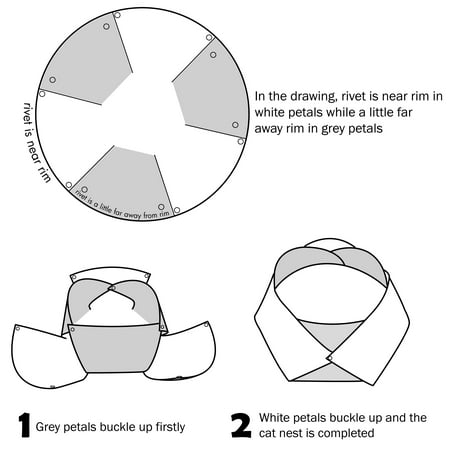 rivet is near rim

rivet is a little far away from rim

In the drawing, rivet is near rim in white petals while a little far away rim in grey petals

1 Grey petals buckle up firstly

2 White petals buckle up and the cat nest is completed