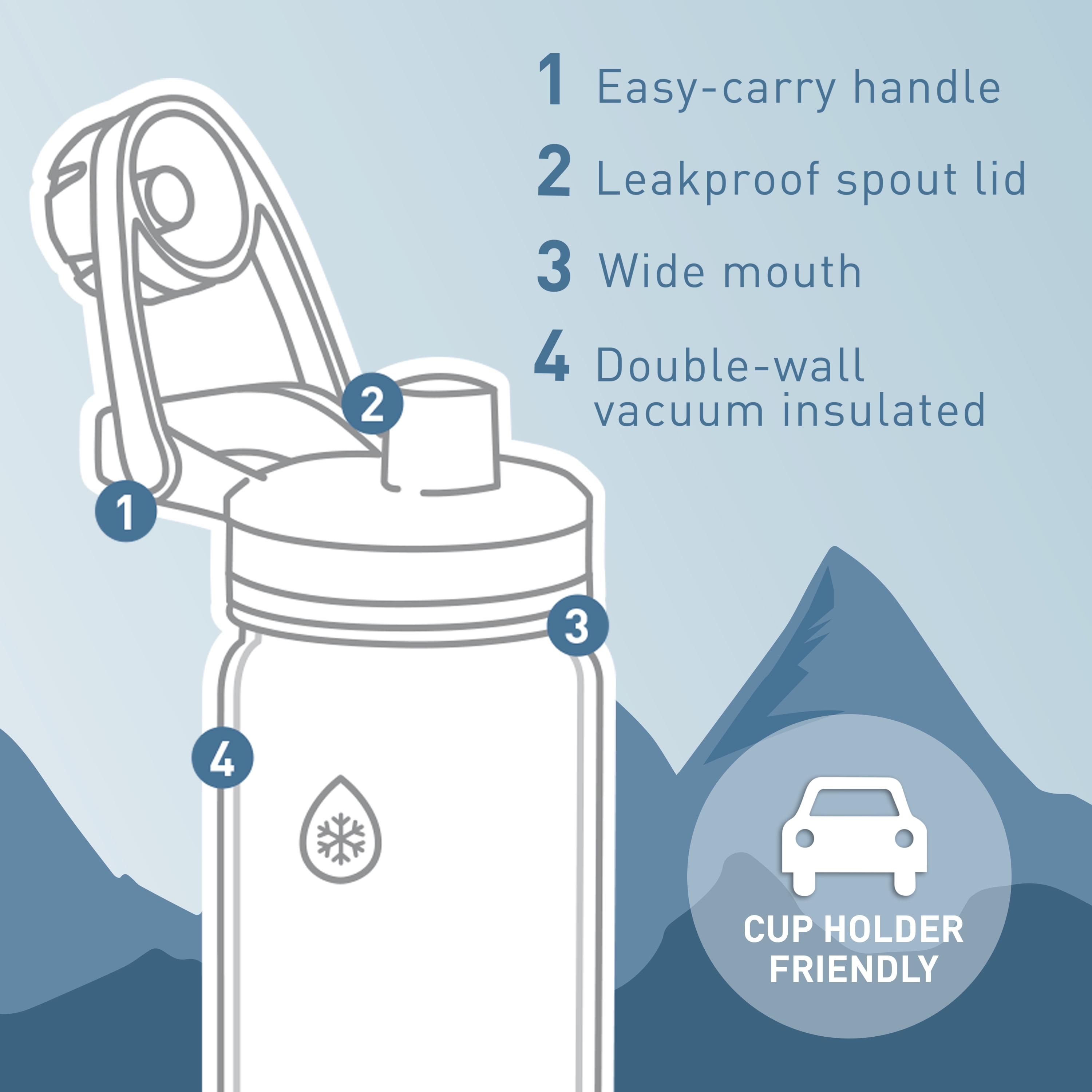 1 Easy-carry handle
2 Leakproof spout lid
3 Wide mouth
4 Double-wall vacuum insulated

2

1

3

4

CUP HOLDER FRIENDLY