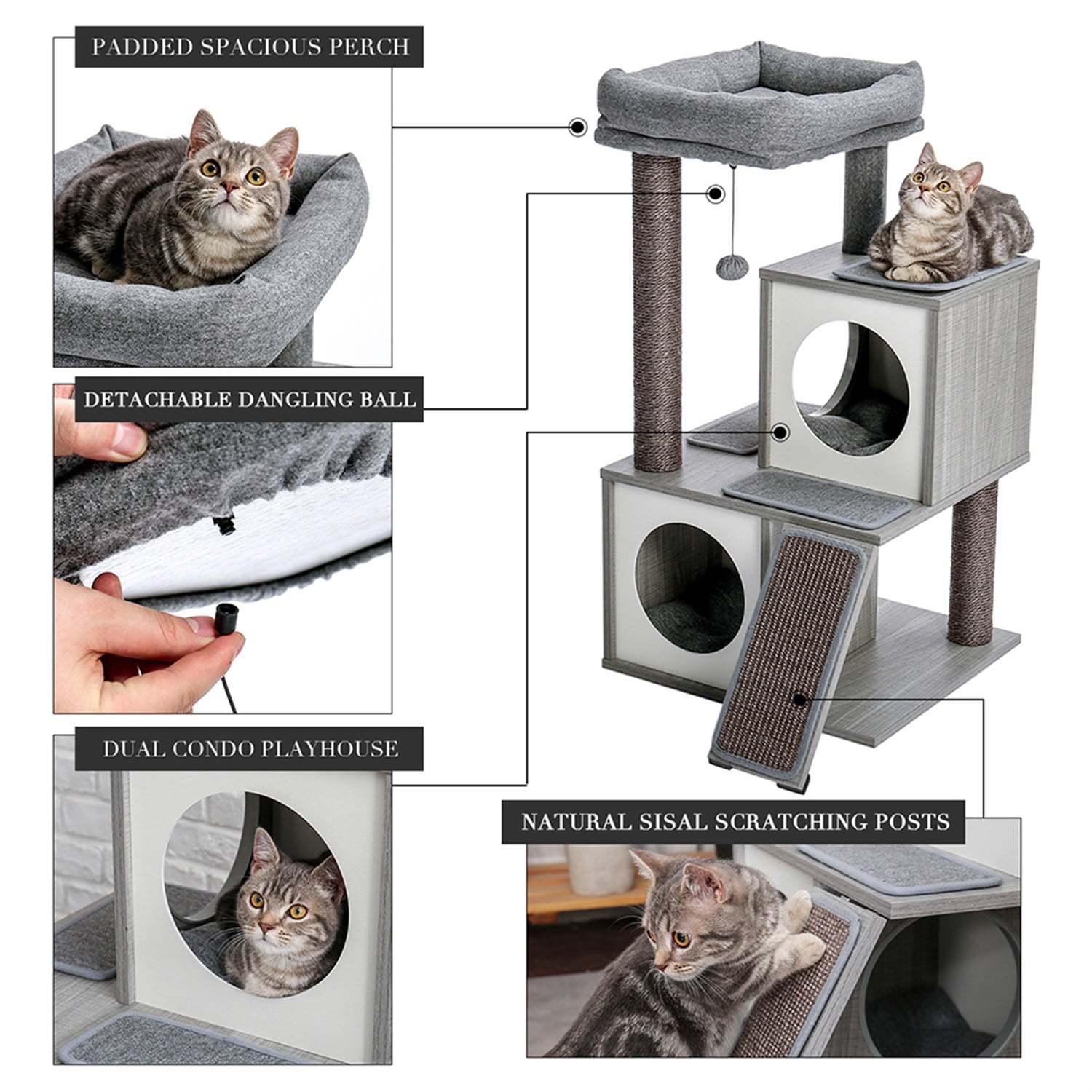 PADDED SPACIOUS PERCH

DETACHABLE DANGLING BALL

DUAL CONDO PLAYHOUSE

NATURAL SISAL SCRATCHING POSTS