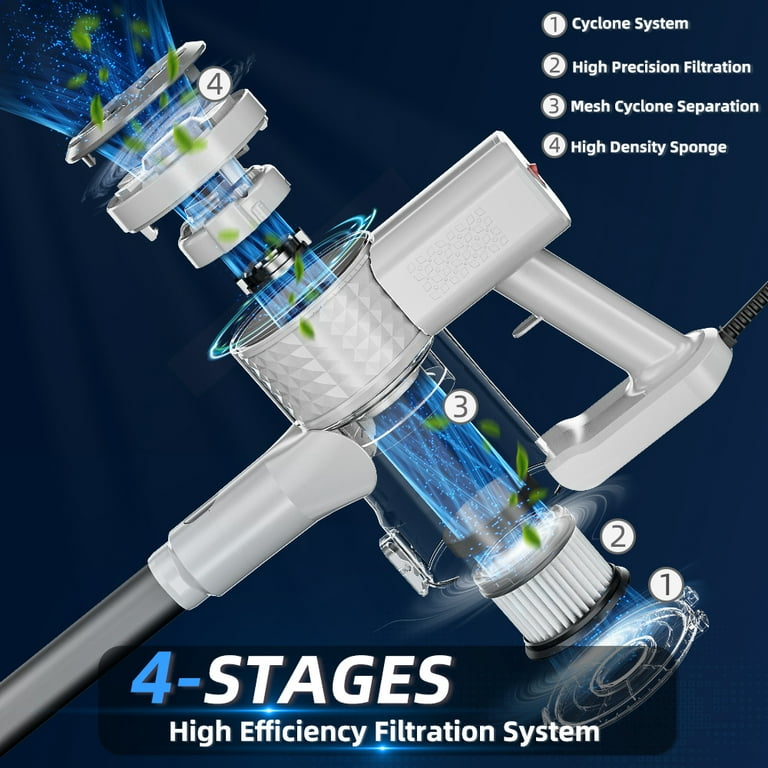 ① Cyclone System
② High Precision Filtration
③ Mesh Cyclone Separation
④ High Density Sponge

④

③

②

①

4-STAGES
High Efficiency Filtration System