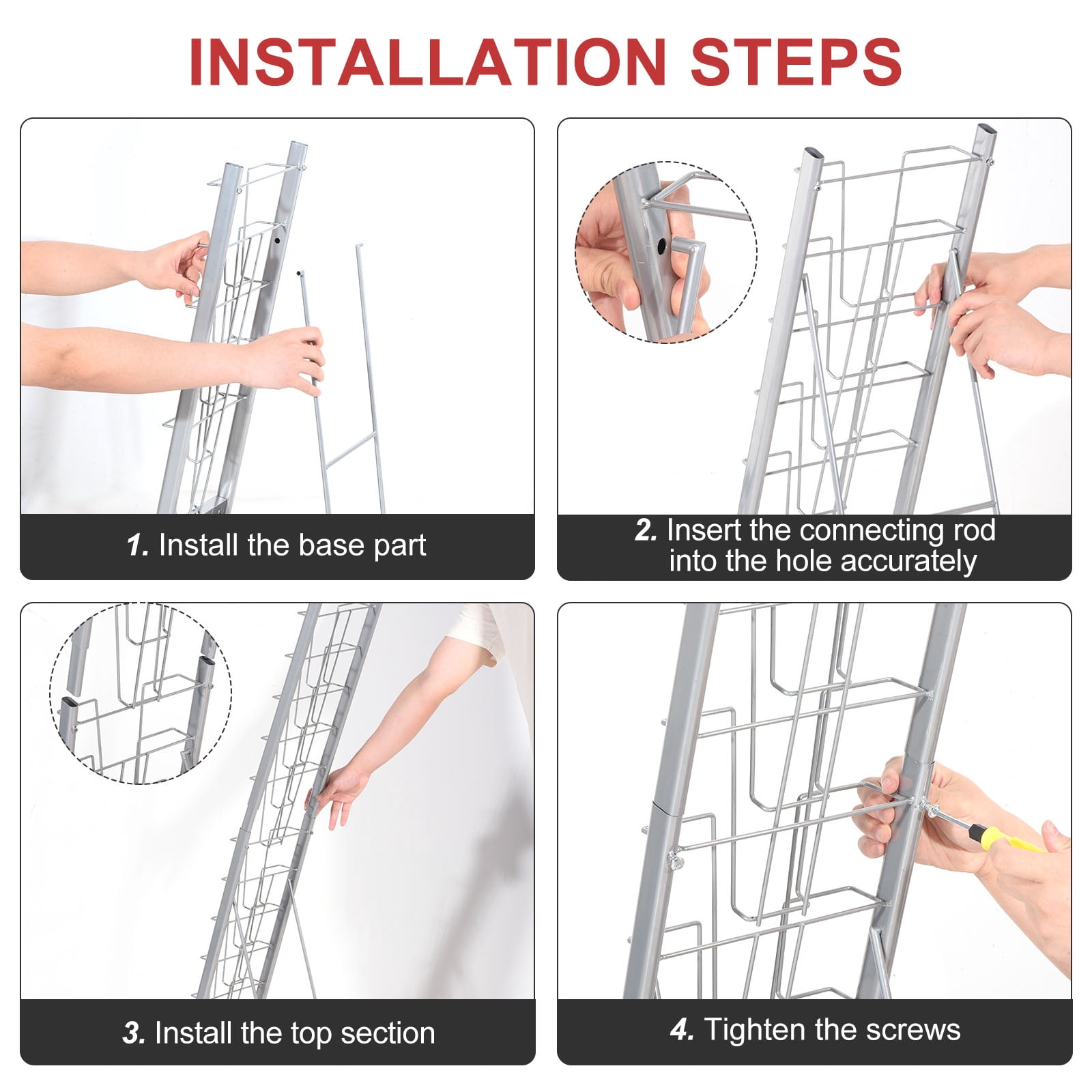 INSTALLATION STEPS

1. Install the base part

2. Insert the connecting rod into the hole accurately

3. Install the top section

4. Tighten the screws