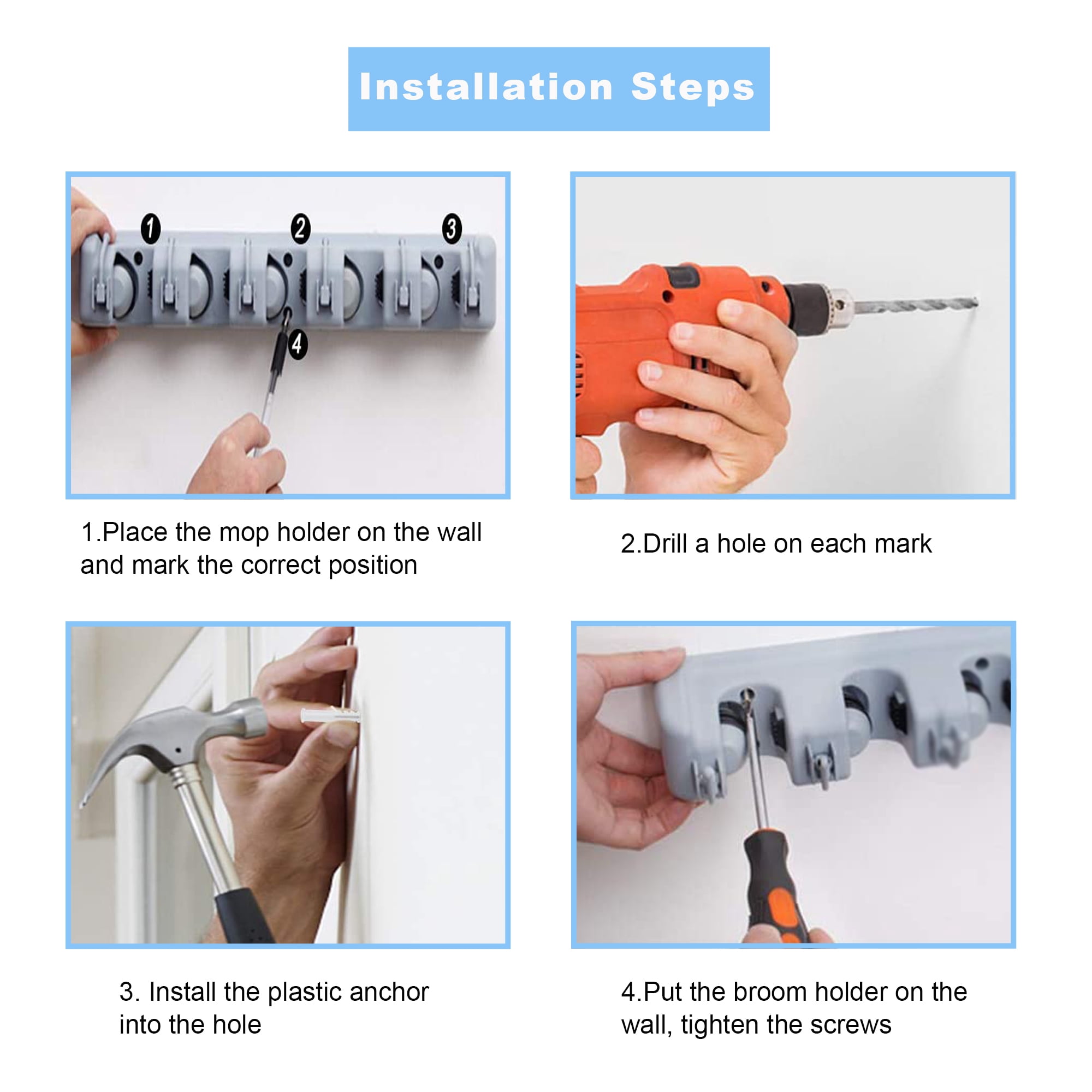 Installation Steps

1 2 3 4

1.Place the mop holder on the wall and mark the correct position

2.Drill a hole on each mark

3. Install the plastic anchor into the hole

4.Put the broom holder on the wall, tighten the screws