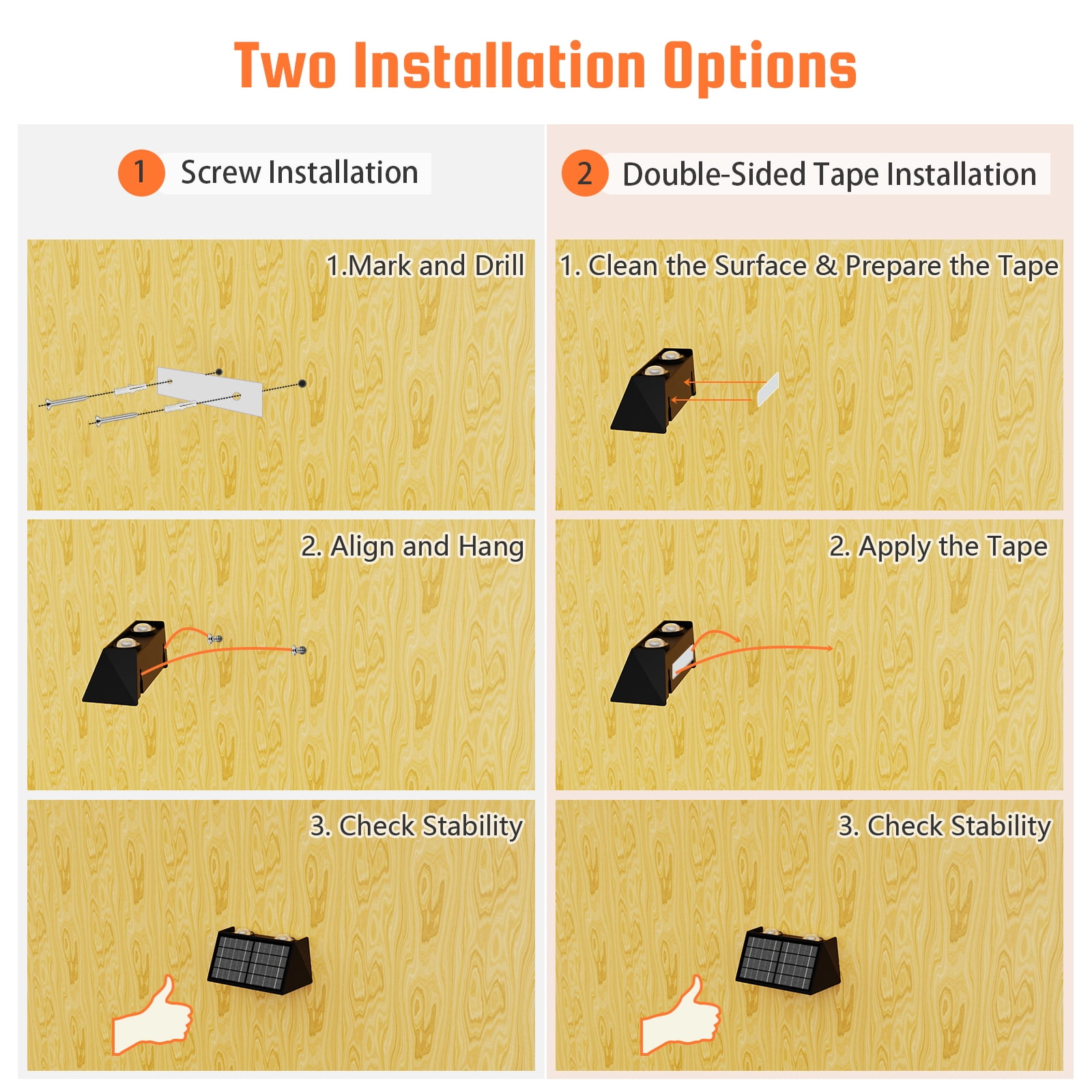 Two Installation Options

1 Screw Installation

1.Mark and Drill

2. Align and Hang

3. Check Stability

2 Double-Sided Tape Installation

1. Clean the Surface & Prepare the Tape

2. Apply the Tape

3. Check Stability