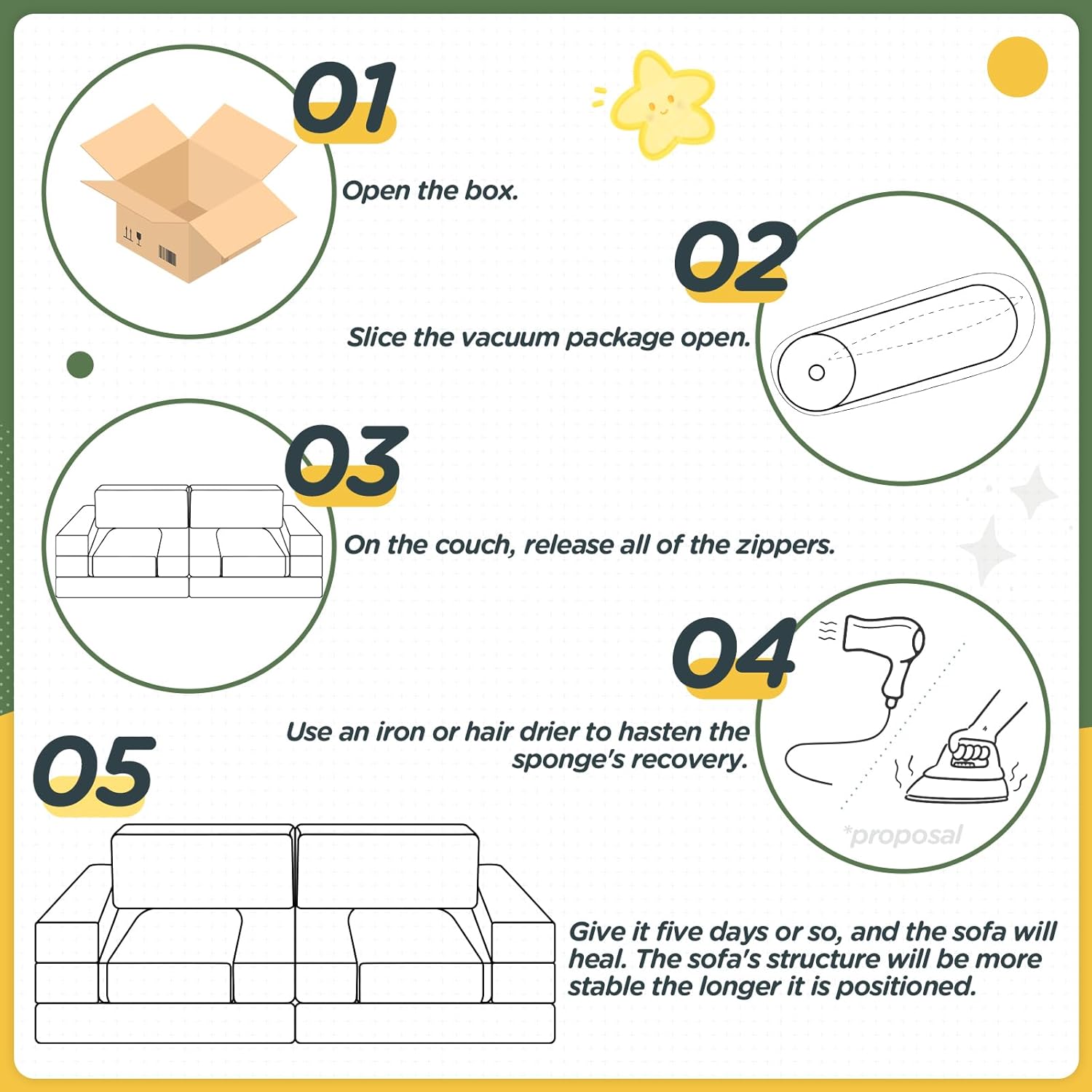 01

Open the box.

02

Slice the vacuum package open.

03

On the couch, release all of the zippers.

04

Use an iron or hair drier to hasten the sponge's recovery.

*proposal

05

Give it five days or so, and the sofa will heal. The sofa's structure will be more stable the longer it is positioned.