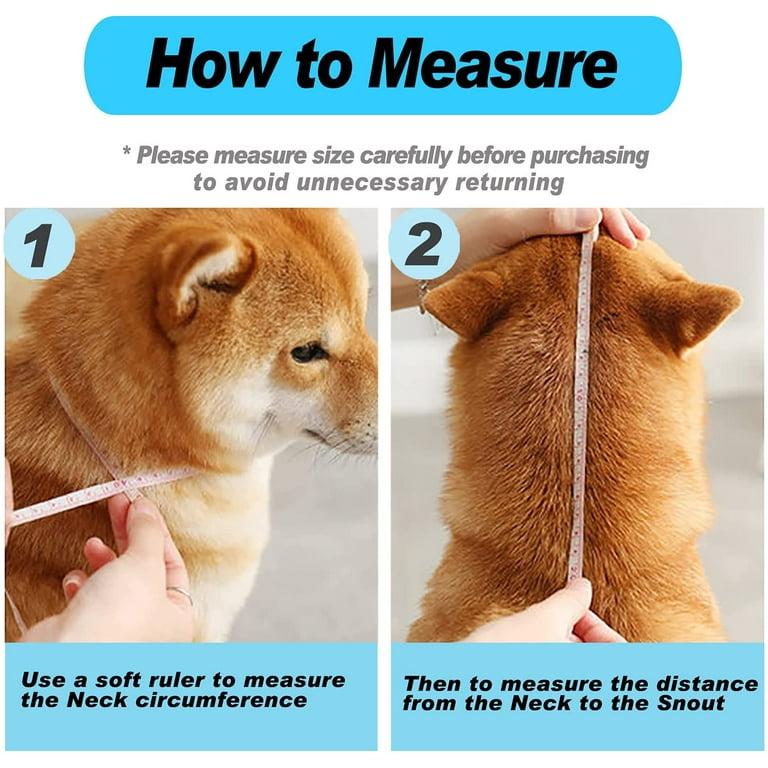 How to Measure

* Please measure size carefully before purchasing to avoid unnecessary returning

1

Use a soft ruler to measure the Neck circumference

2

Then to measure the distance from the Neck to the Snout