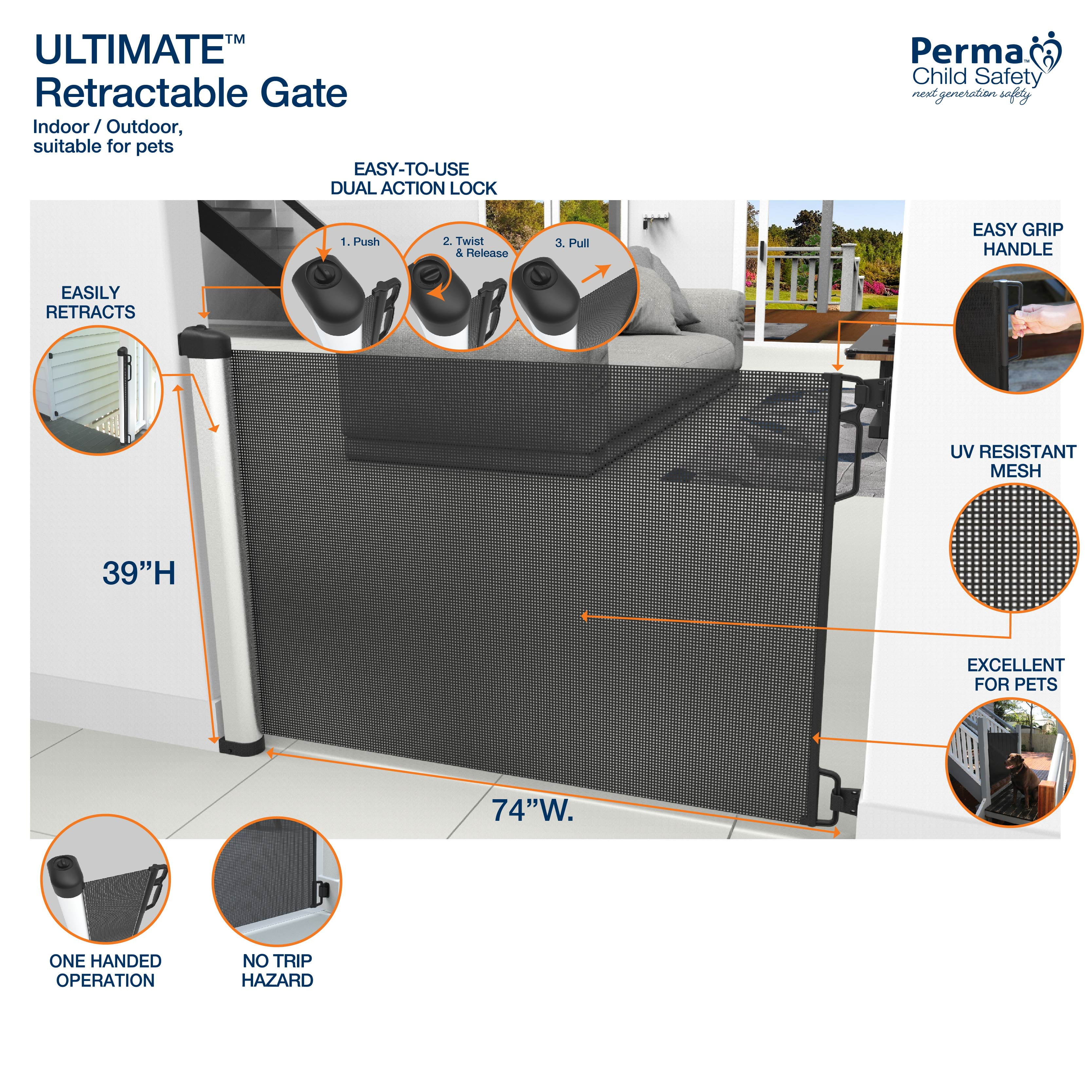 ULTIMATE™
Retractable Gate
Indoor / Outdoor, suitable for pets

Perma™ Child Safety
next generation safety

EASY-TO-USE
DUAL ACTION LOCK

1. Push
2. Twist & Release
3. Pull

EASILY RETRACTS

EASY GRIP HANDLE

UV RESISTANT MESH

39"H

EXCELLENT FOR PETS

74"W.

ONE HANDED OPERATION

NO TRIP HAZARD