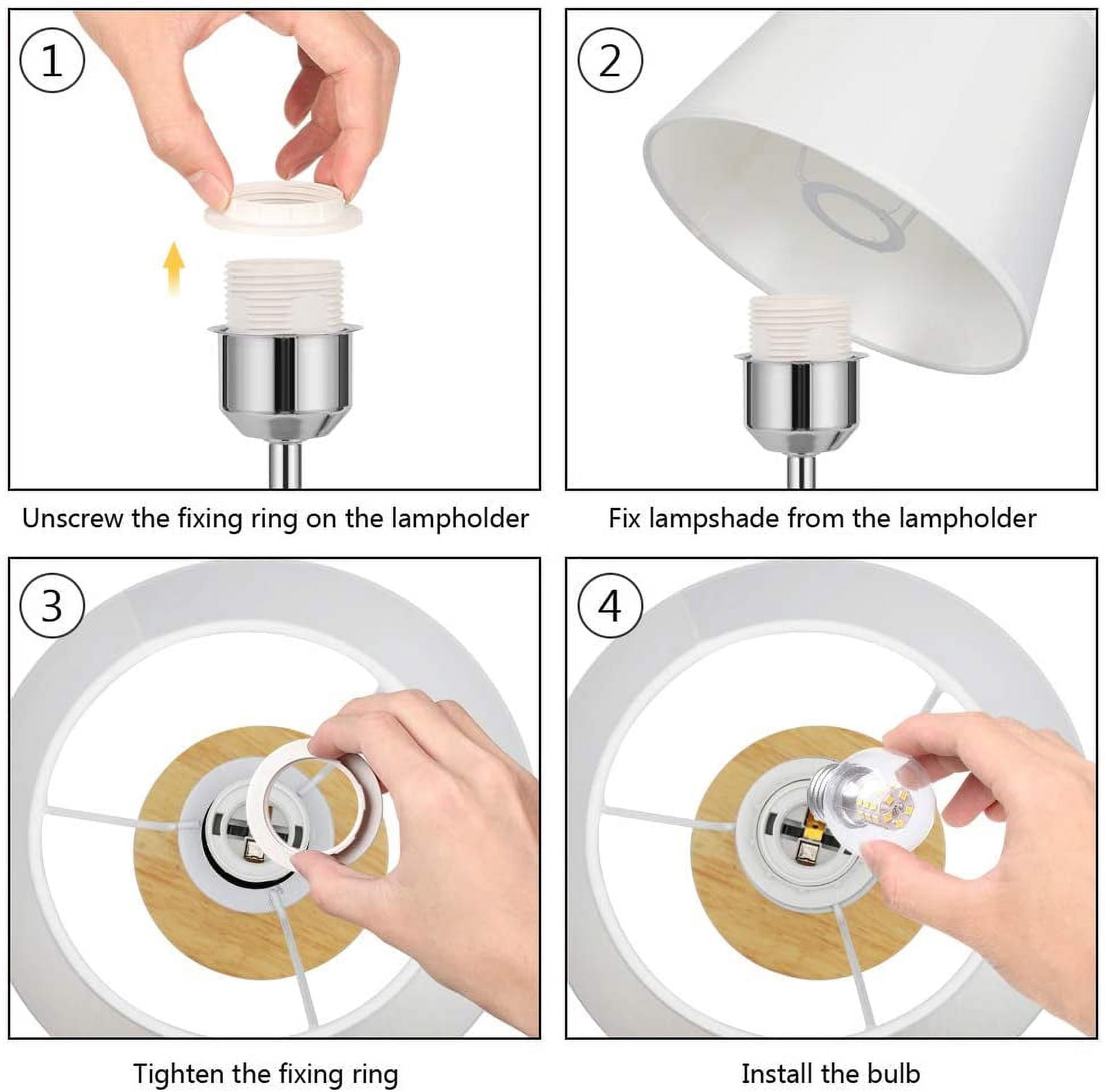 1

Unscrew the fixing ring on the lampholder

2

Fix lampshade from the lampholder

3

Tighten the fixing ring

4

Install the bulb