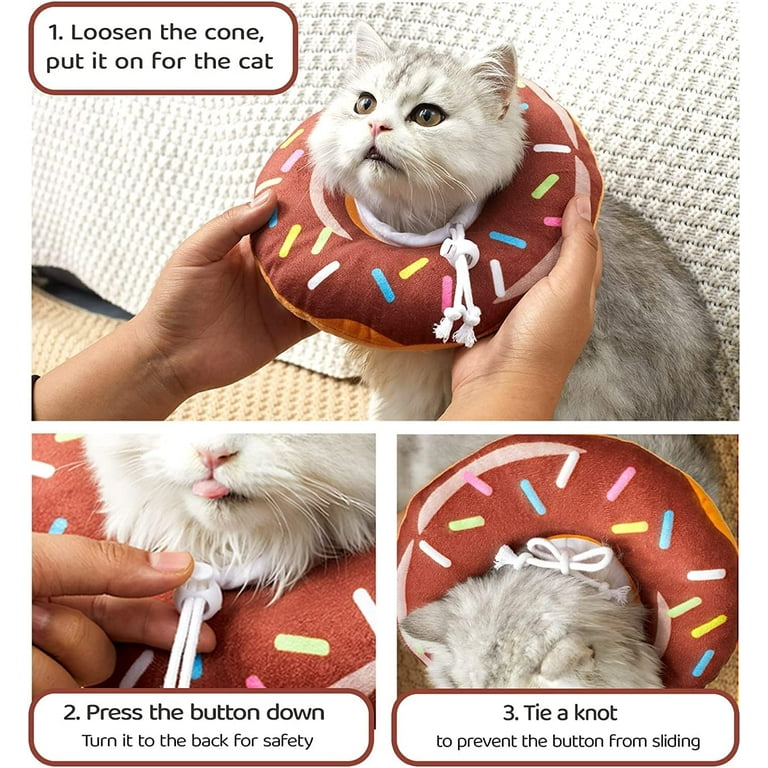 1. Loosen the cone, put it on for the cat

2. Press the button down
Turn it to the back for safety

3. Tie a knot
to prevent the button from sliding