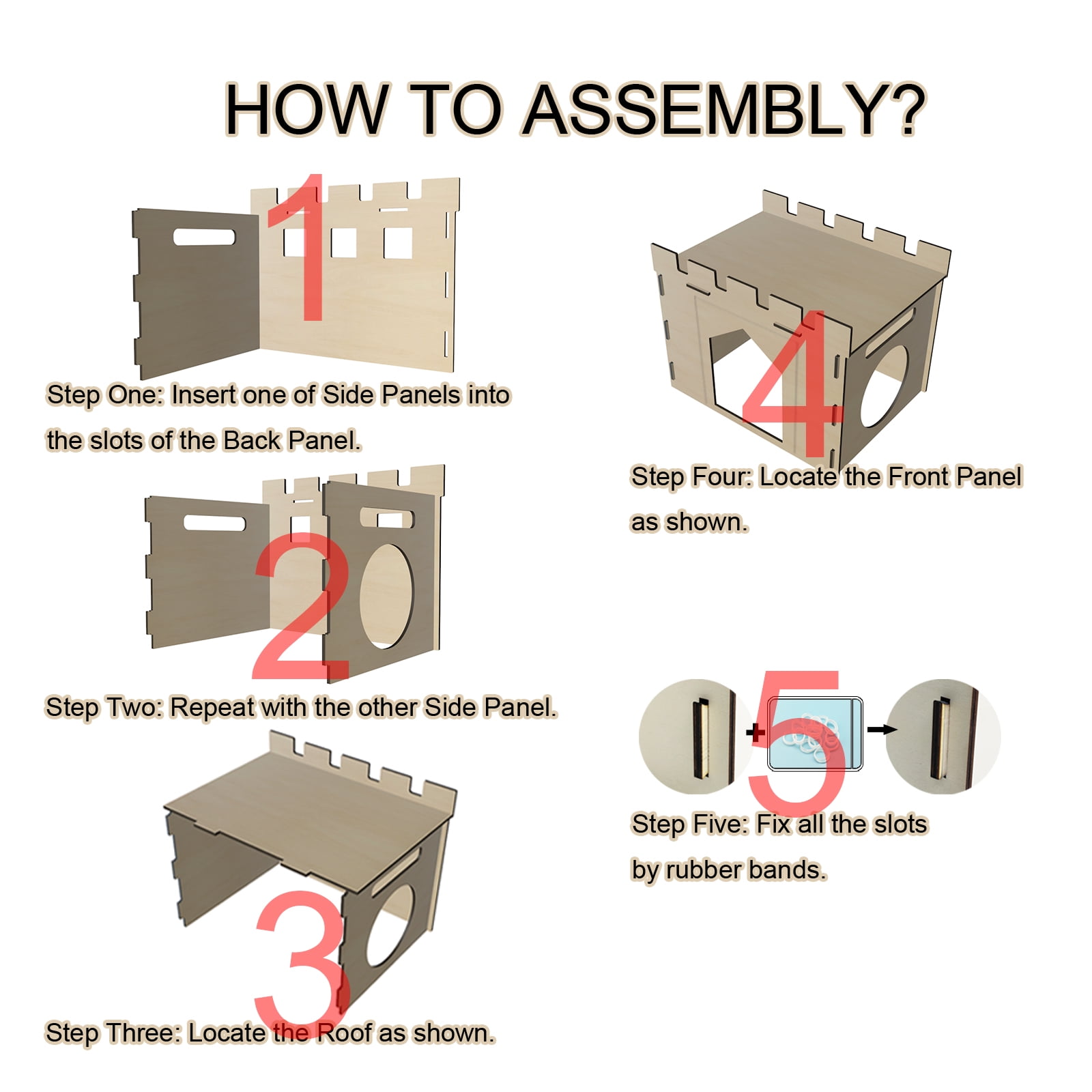 HOW TO ASSEMBLY?

1

Step One: Insert one of Side Panels into the slots of the Back Panel.

2

Step Two: Repeat with the other Side Panel.

3

Step Three: Locate the Roof as shown.

4

Step Four: Locate the Front Panel as shown.

5

Step Five: Fix all the slots by rubber bands.