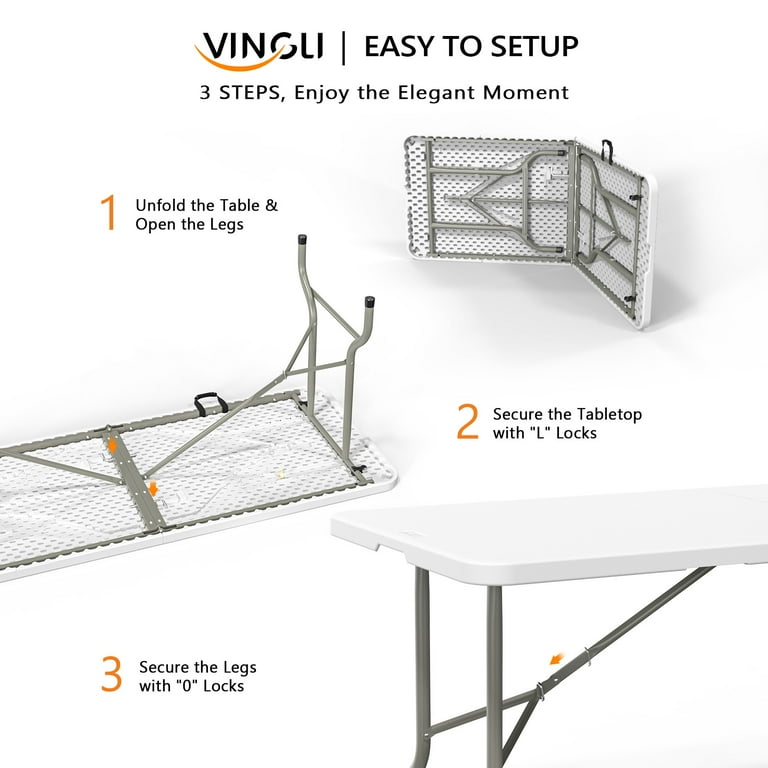 VINGLI | EASY TO SETUP

3 STEPS, Enjoy the Elegant Moment

1 Unfold the Table & Open the Legs

2 Secure the Tabletop with "L" Locks

3 Secure the Legs with "0" Locks