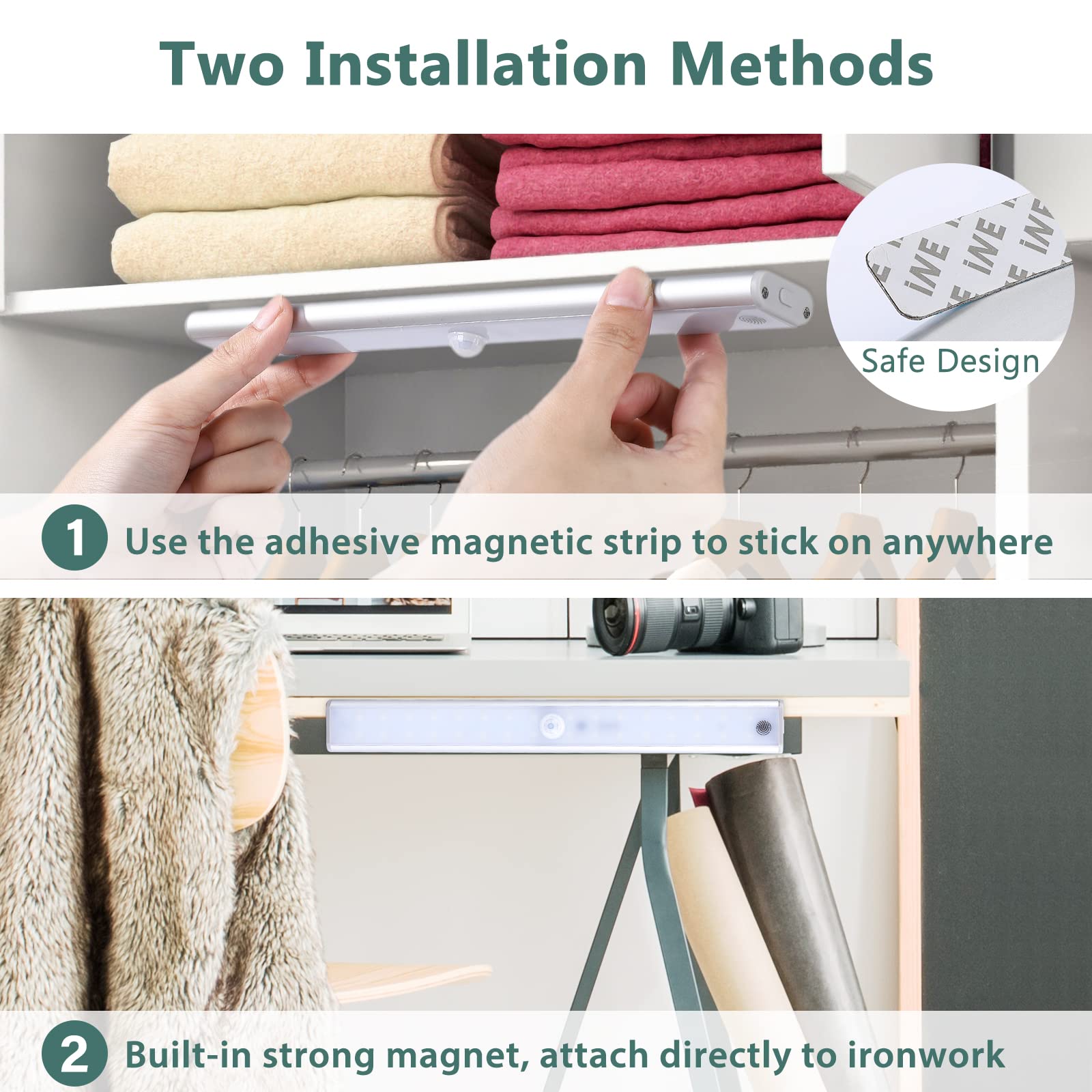 Two Installation Methods

iNE iNE iNE

Safe Design

1 Use the adhesive magnetic strip to stick on anywhere

2 Built-in strong magnet, attach directly to ironwork