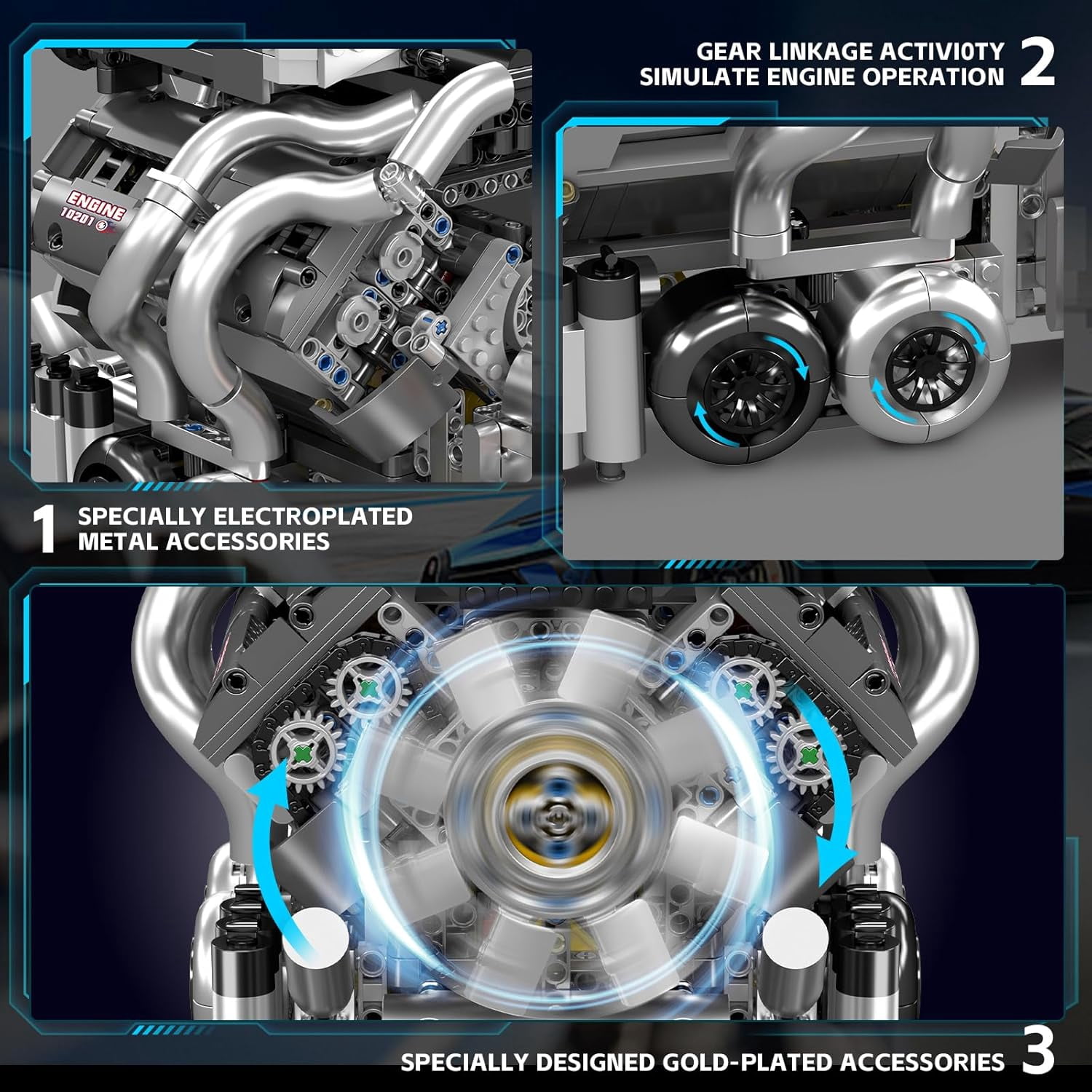 GEAR LINKAGE ACTIVI0TY
SIMULATE ENGINE OPERATION 2

ENGINE
10201

1 SPECIALLY ELECTROPLATED
METAL ACCESSORIES

SPECIALLY DESIGNED GOLD-PLATED ACCESSORIES 3