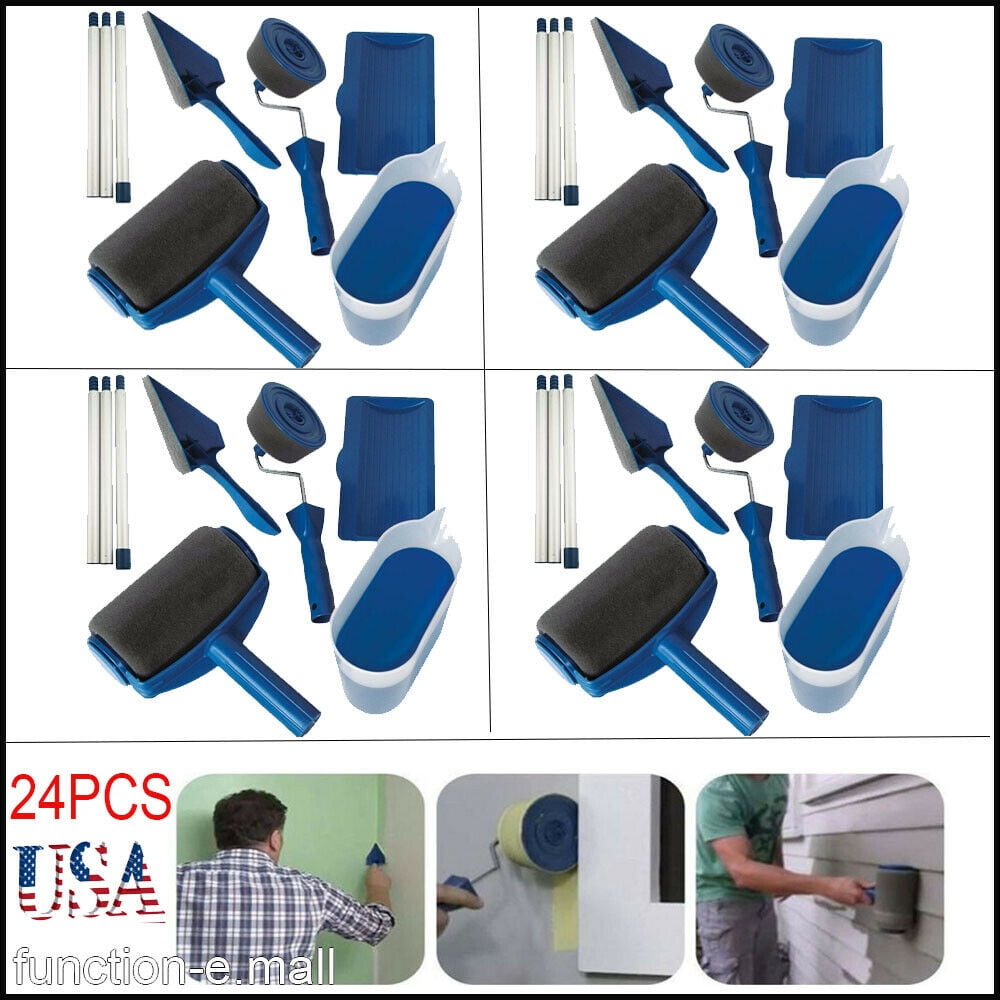 24PCS
USA
function-e.mall