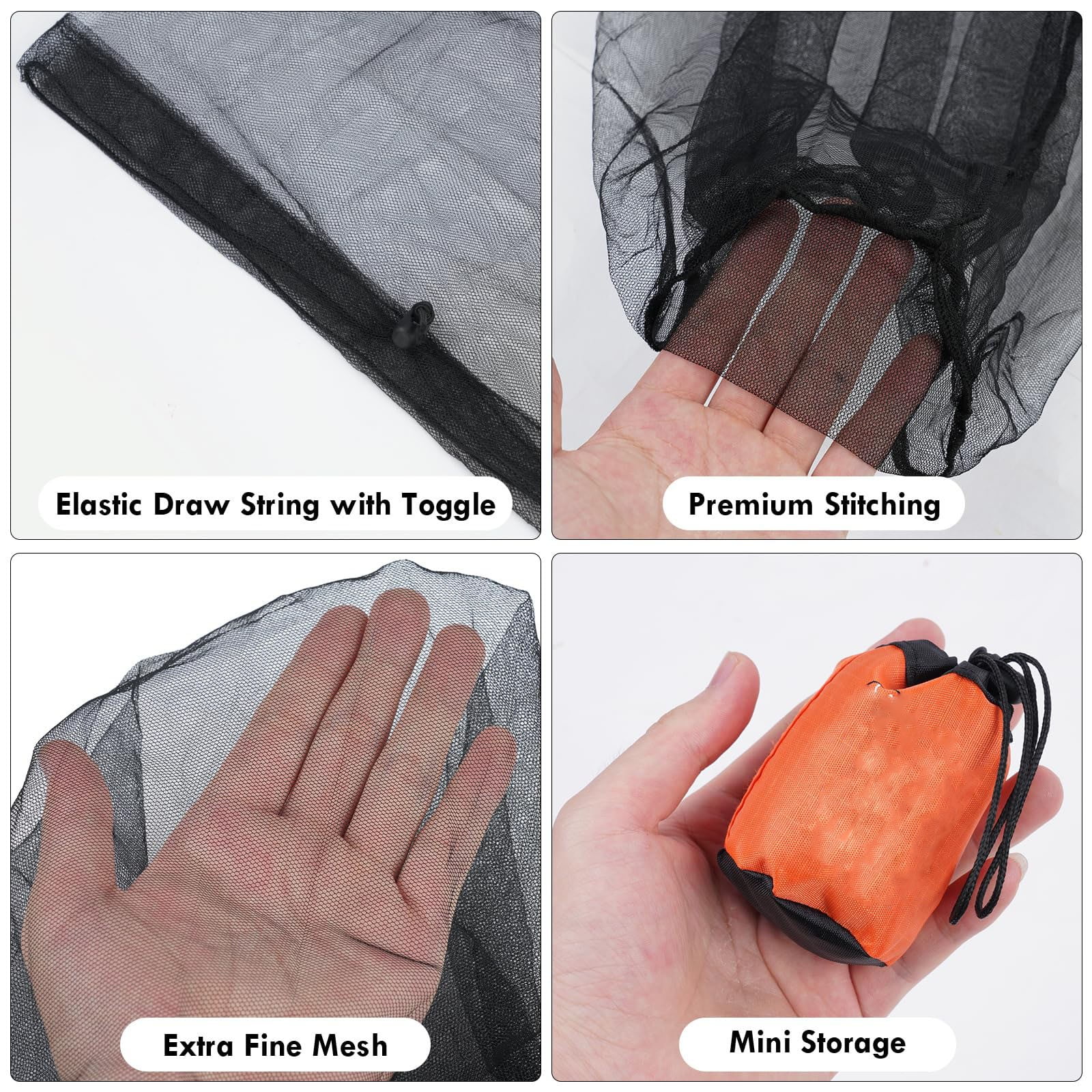 Elastic Draw String with Toggle

Premium Stitching

Extra Fine Mesh

Mini Storage