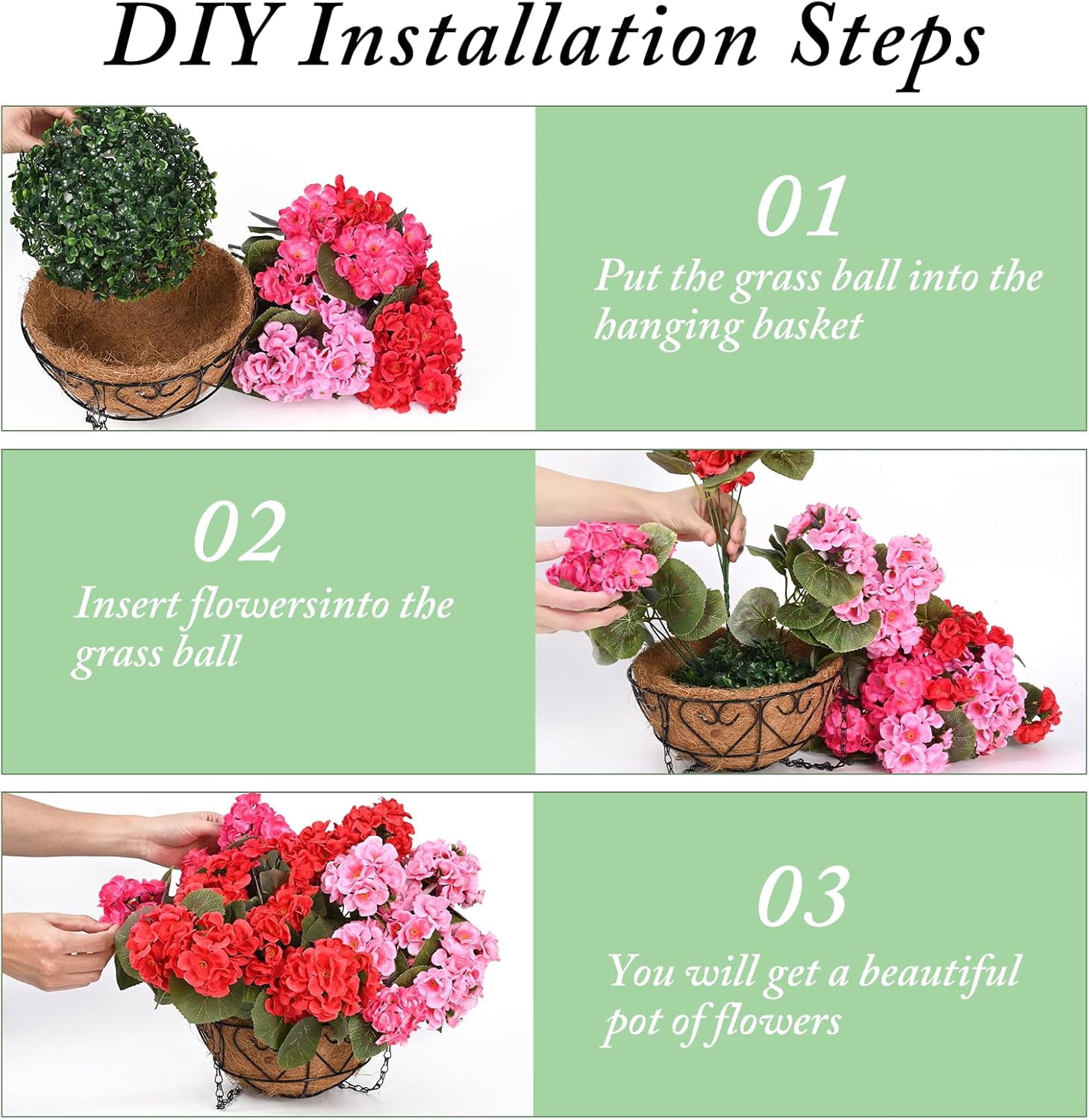 DIY Installation Steps

01

Put the grass ball into the hanging basket

02

Insert flowersinto the grass ball

03

You will get a beautiful pot of flowers