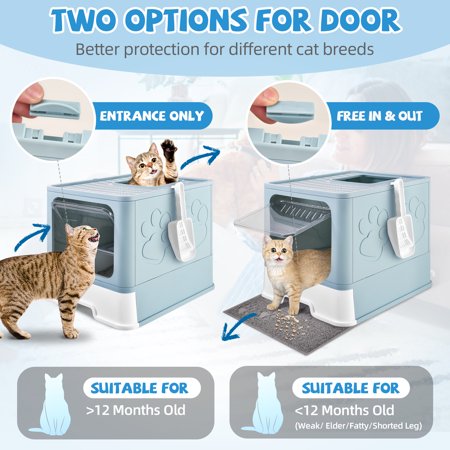 TWO OPTIONS FOR DOOR
Better protection for different cat breeds

ENTRANCE ONLY

FREE IN & OUT

SUITABLE FOR
>12 Months Old

SUITABLE FOR
<12 Months Old
(Weak/ Elder/Fatty/Shorted Leg)