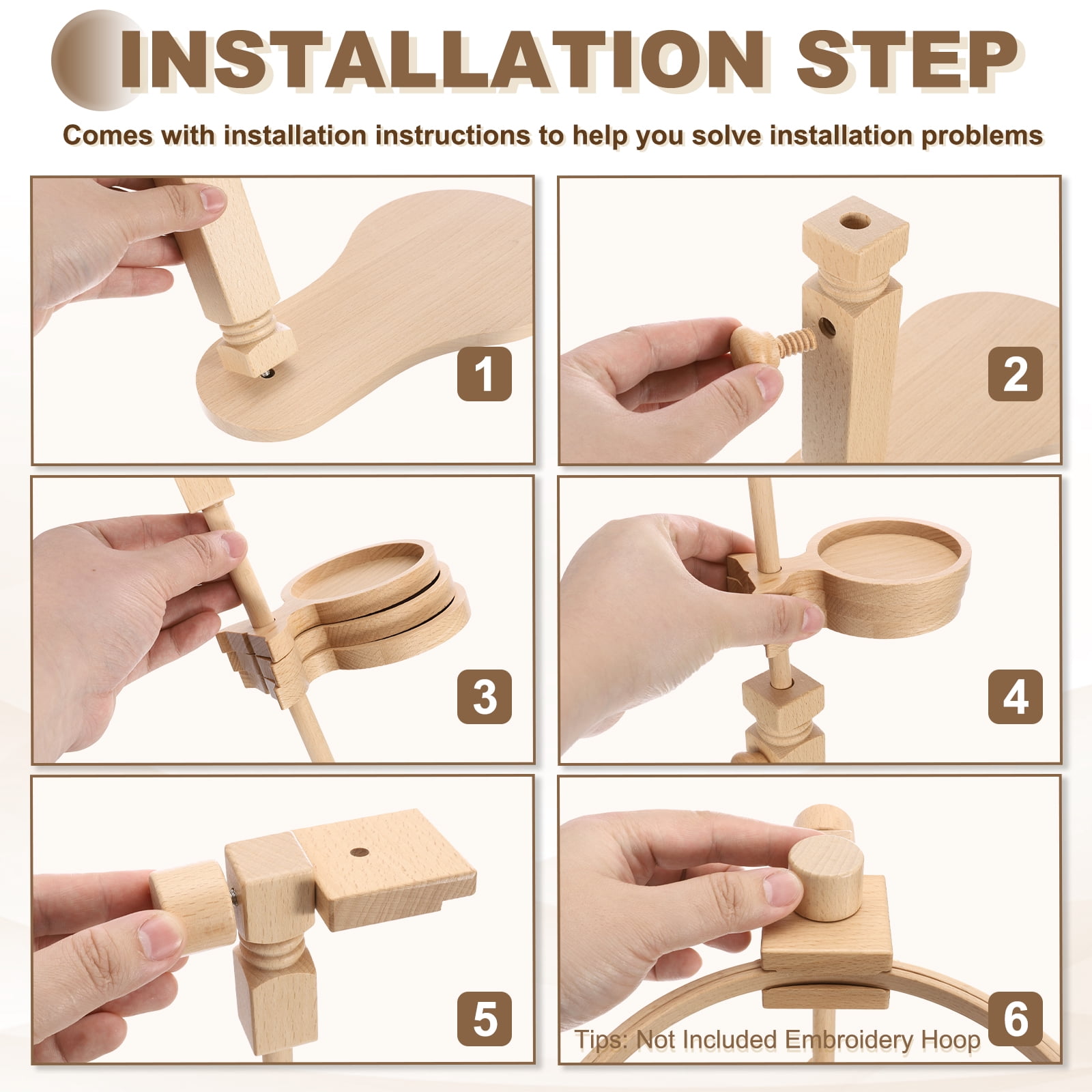 INSTALLATION STEP

Comes with installation instructions to help you solve installation problems

1

2

3

4

5

6

Tips: Not Included Embroidery Hoop