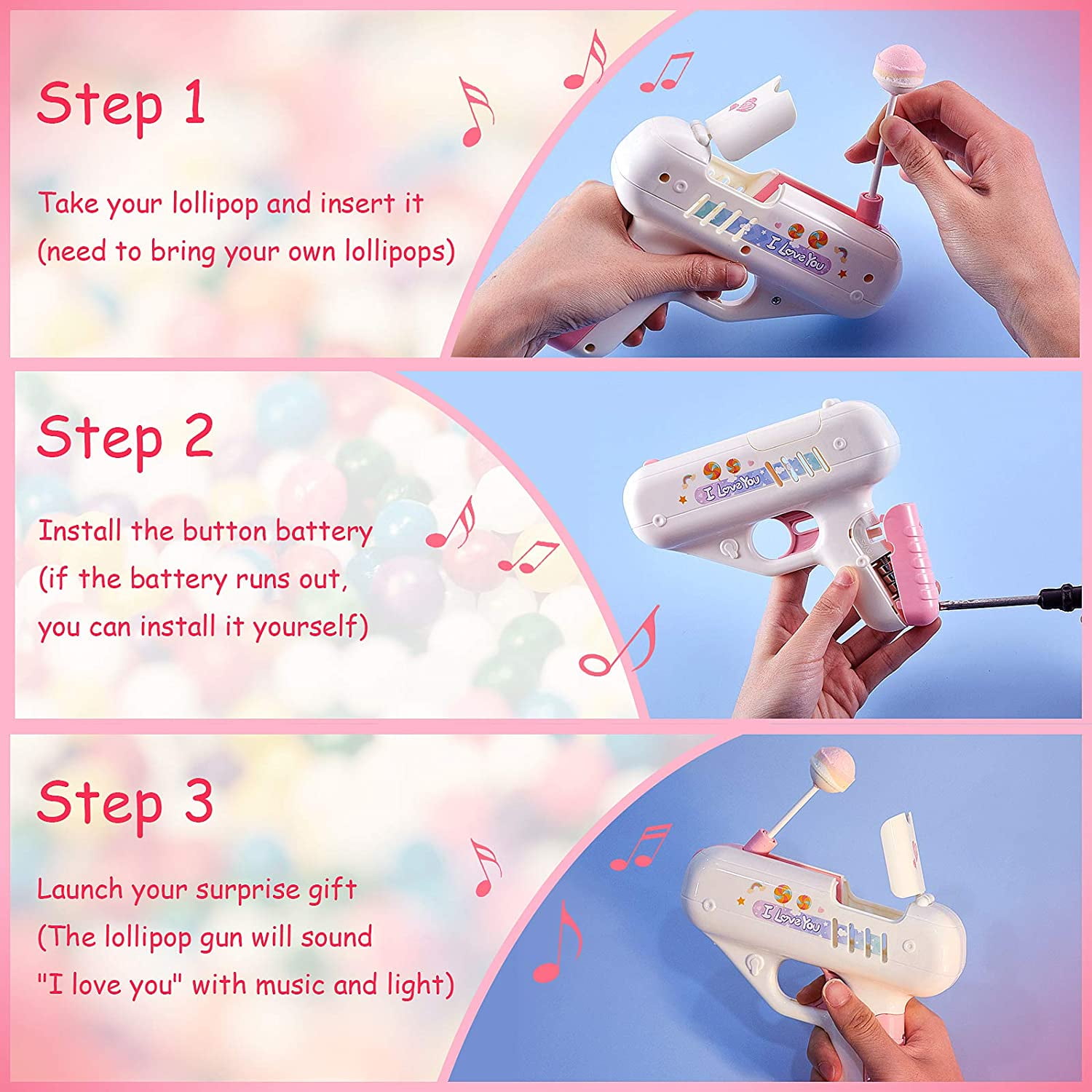 Step 1

Take your lollipop and insert it (need to bring your own lollipops)

I Love You

Step 2

Install the button battery (if the battery runs out, you can install it yourself)

I Love You

Step 3

Launch your surprise gift (The lollipop gun will sound "I love you" with music and light)

I Love You