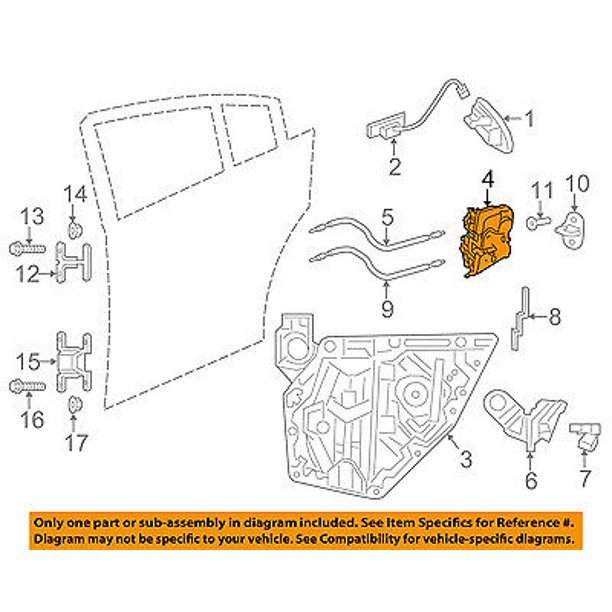 1
2
4
11
10
14
13
5
12
9
8
15
16
17
3
6
7

Only one part or sub-assembly in diagram included. See Item Specifics for Reference #.
Diagram may not be specific to your vehicle. See Compatibility for vehicle-specific diagrams.