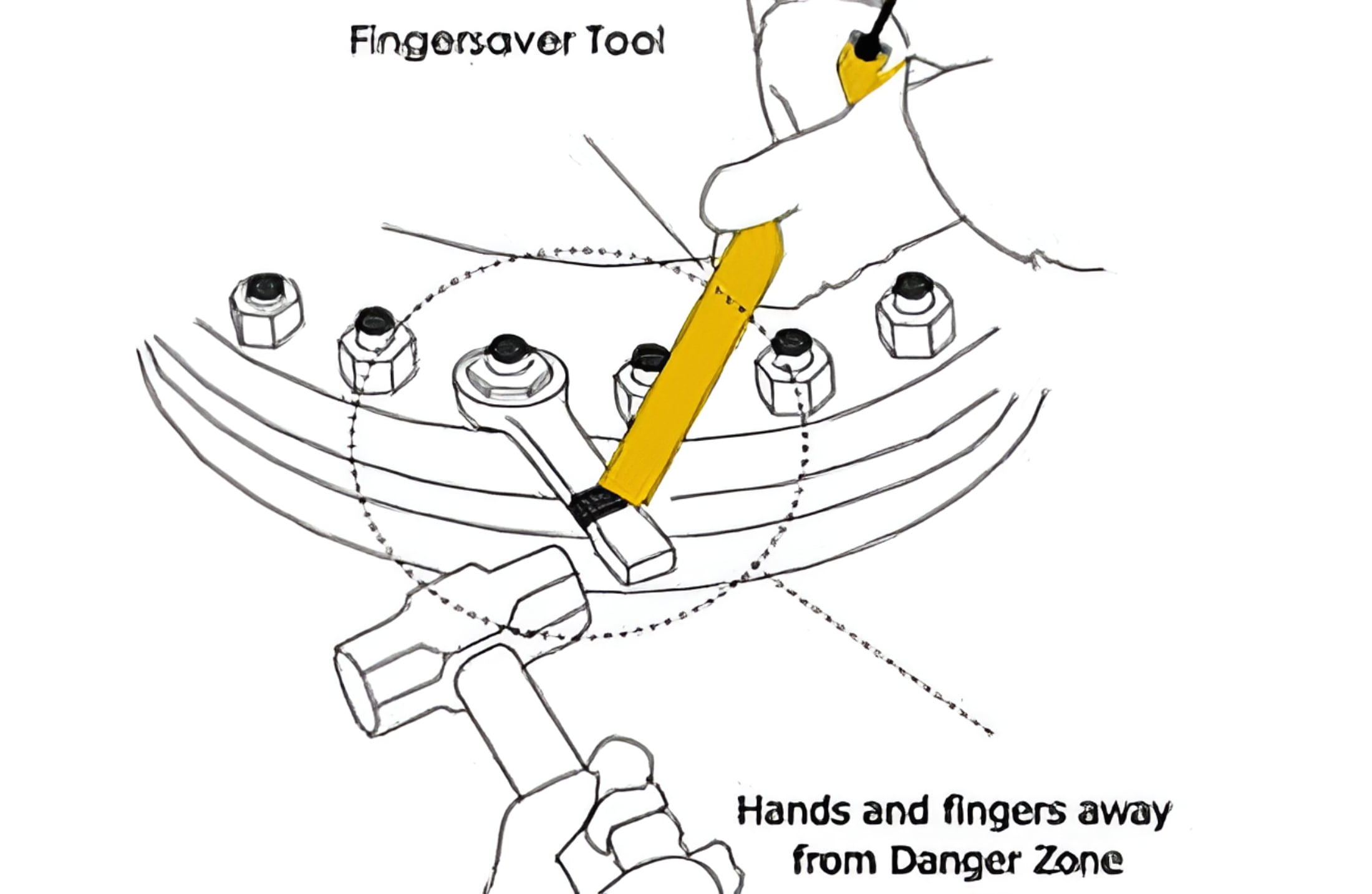 Fingersaver Tool

Hands and fingers away from Danger Zone