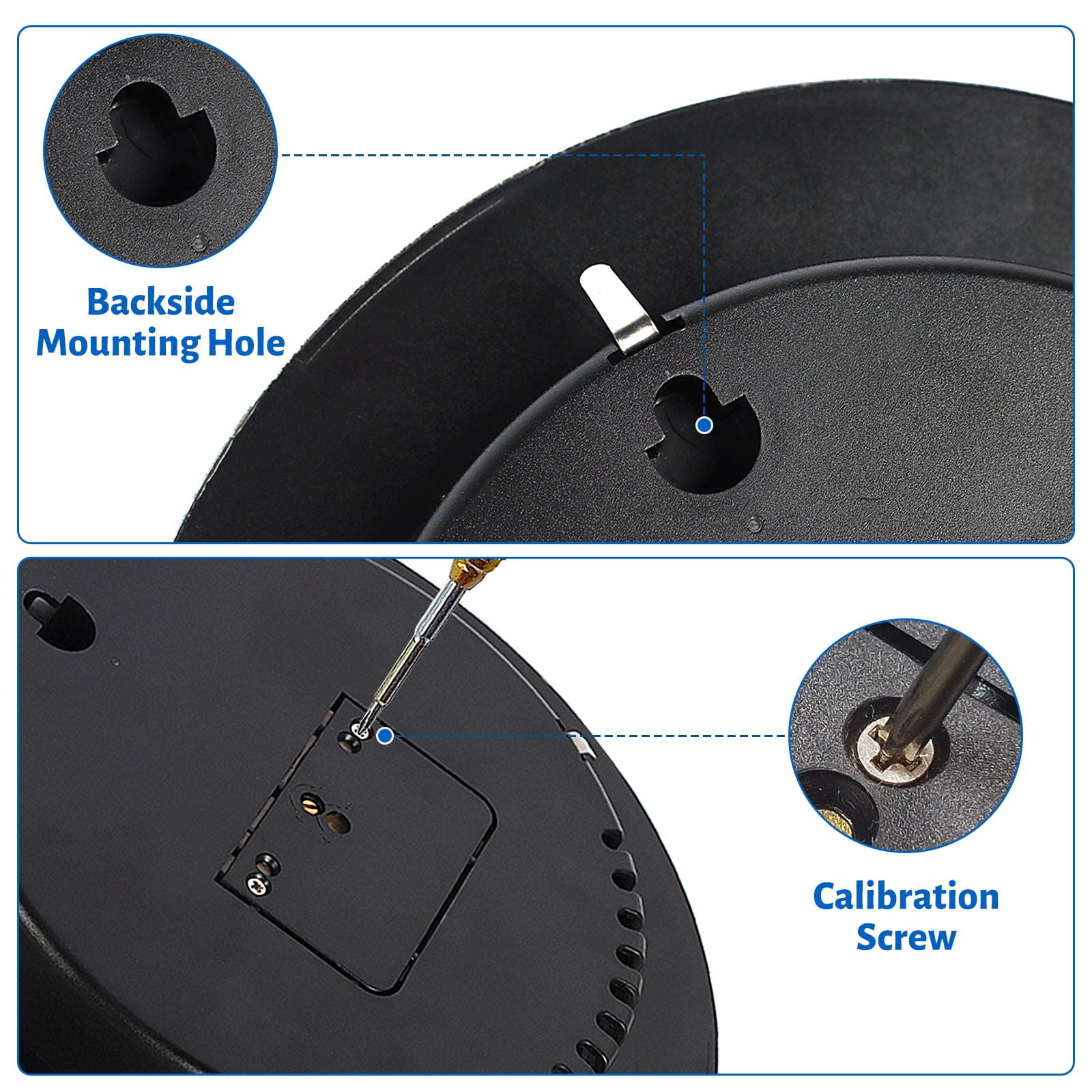 Backside Mounting Hole

Calibration Screw