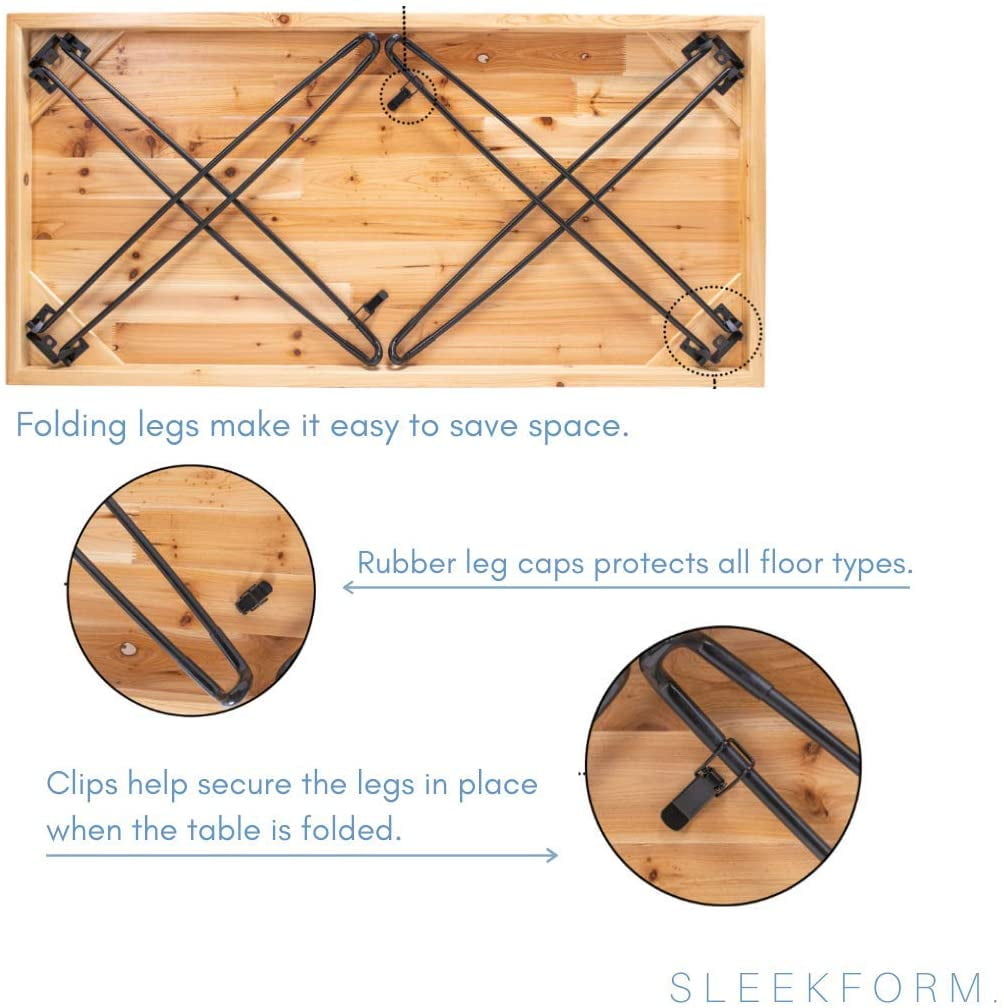 Folding legs make it easy to save space.

Rubber leg caps protects all floor types.

Clips help secure the legs in place when the table is folded.

SLEEKFORM.