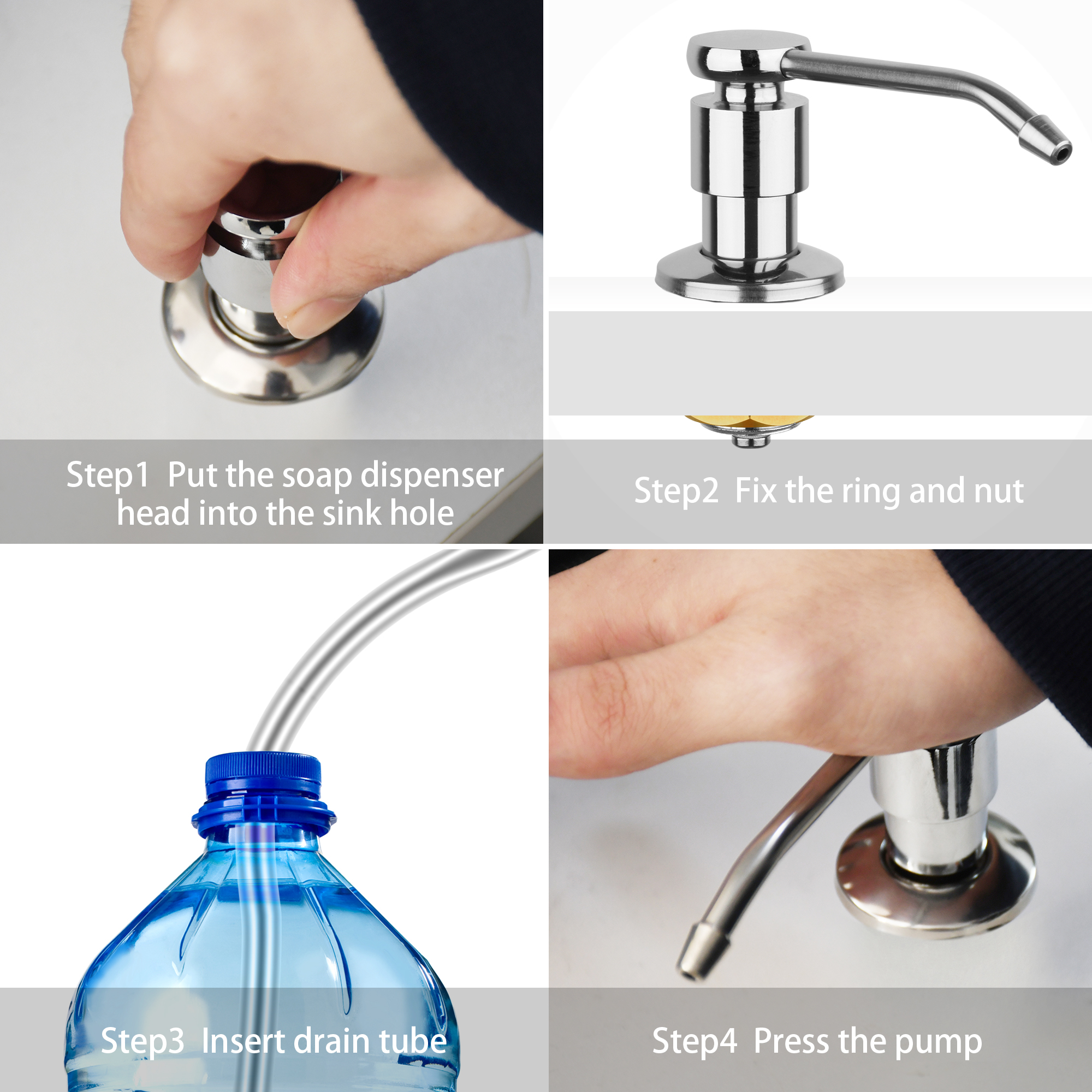 Step1 Put the soap dispenser head into the sink hole

Step2 Fix the ring and nut

Step3 Insert drain tube

Step4 Press the pump