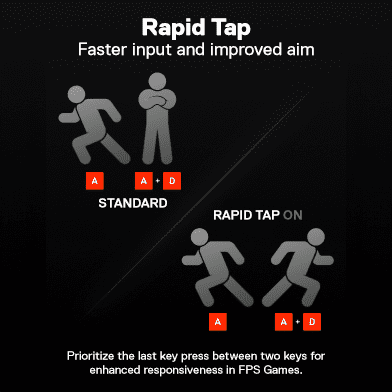 Rapid Tap
Faster input and improved aim

A

A + D

STANDARD

RAPID TAP ON

A

A + D

Prioritize the last key press between two keys for enhanced responsiveness in FPS Games.