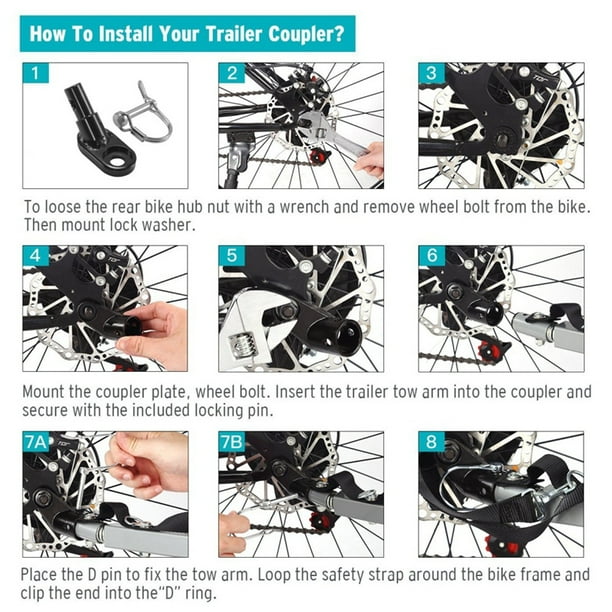 How To Install Your Trailer Coupler?

1

2

3

To loose the rear bike hub nut with a wrench and remove wheel bolt from the bike. Then mount lock washer.

4

5

6

Mount the coupler plate, wheel bolt. Insert the trailer tow arm into the coupler and secure with the included locking pin.

7A

7B

8

Place the D pin to fix the tow arm. Loop the safety strap around the bike frame and clip the end into the"D" ring.