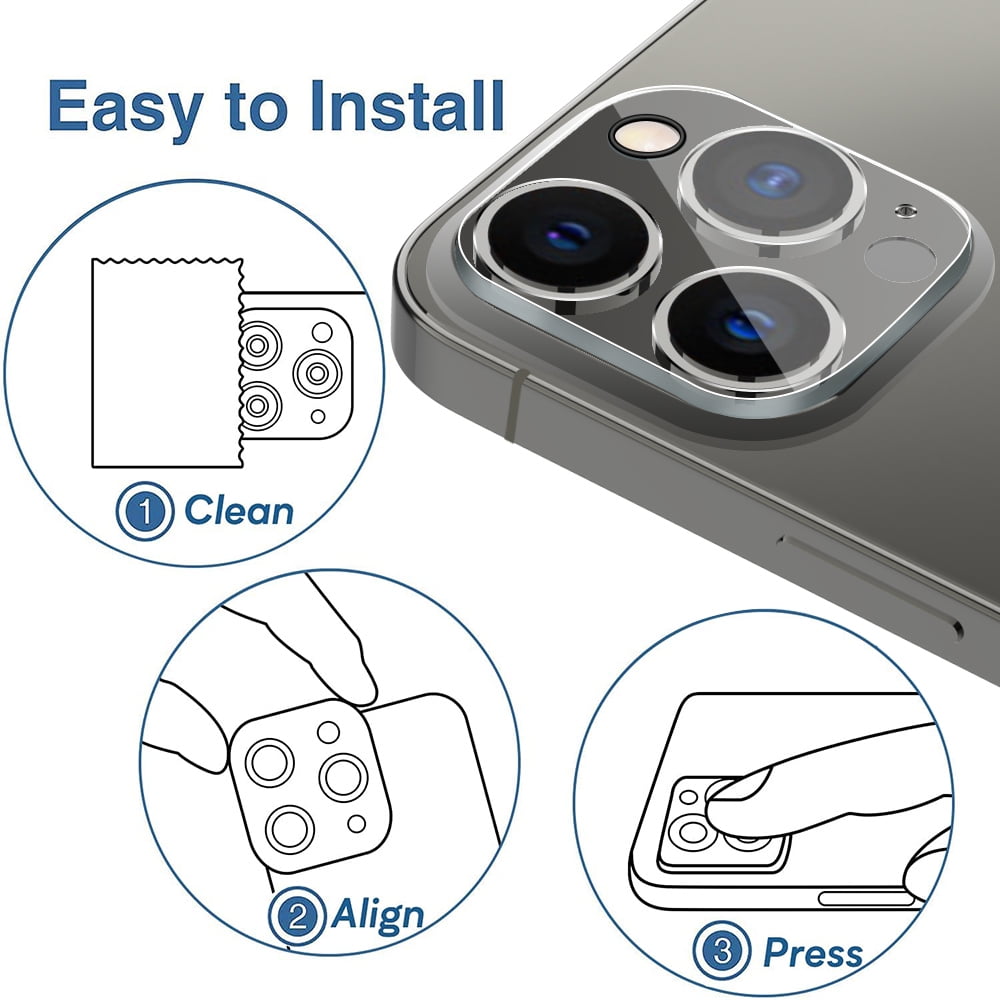 Easy to Install

1 Clean

2 Align

3 Press