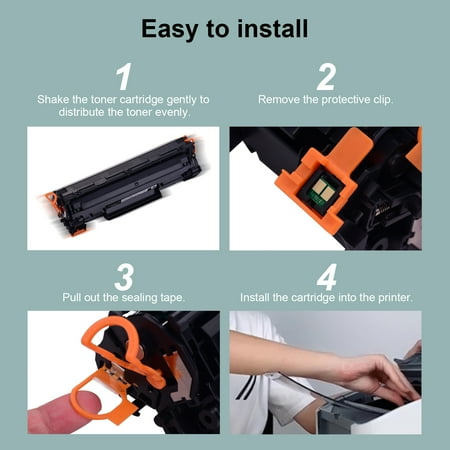 Easy to install

1
Shake the toner cartridge gently to distribute the toner evenly.

2
Remove the protective clip.

3
Pull out the sealing tape.

4
Install the cartridge into the printer.