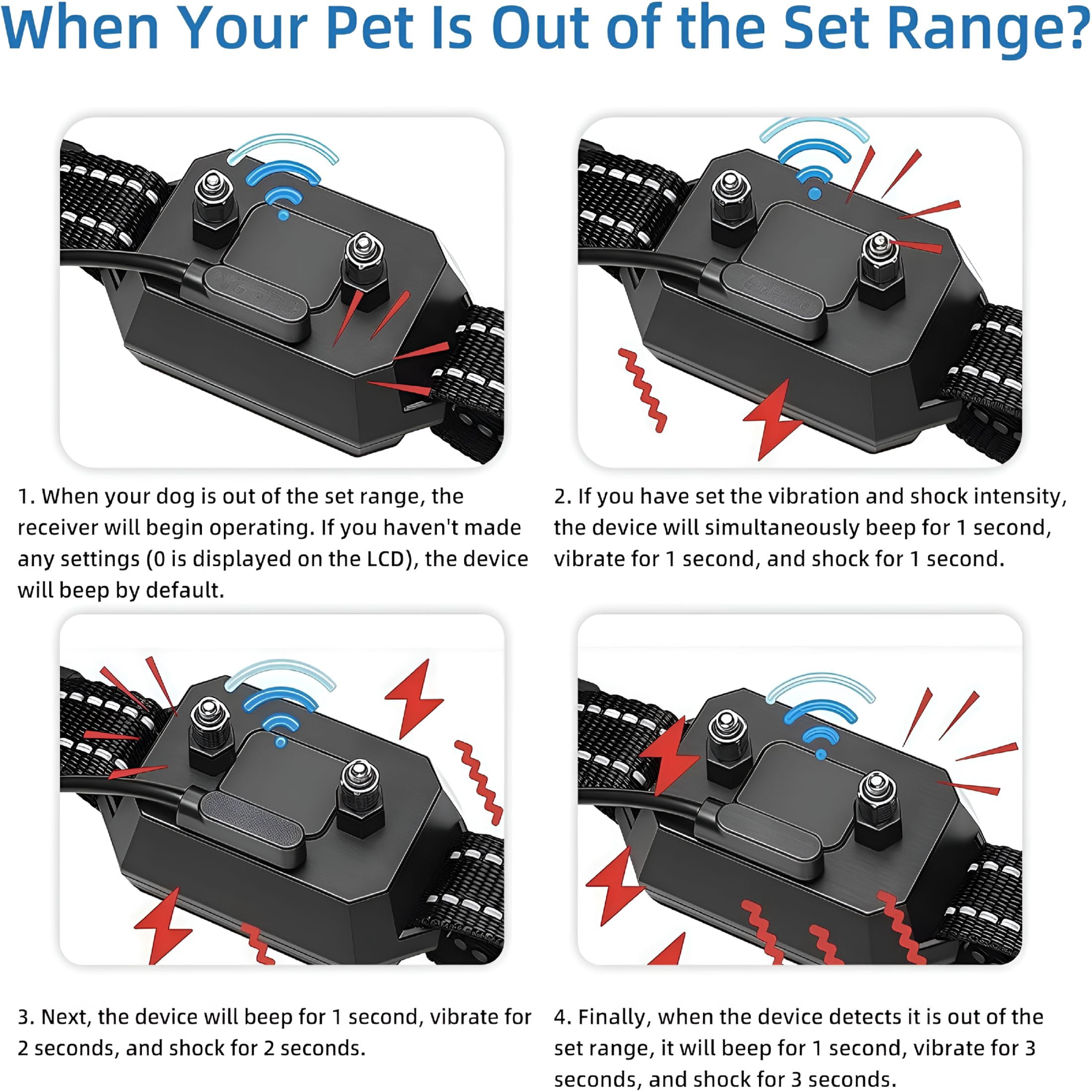 When Your Pet Is Out of the Set Range?

1. When your dog is out of the set range, the receiver will begin operating. If you haven't made any settings (0 is displayed on the LCD), the device will beep by default.

2. If you have set the vibration and shock intensity, the device will simultaneously beep for 1 second, vibrate for 1 second, and shock for 1 second.

3. Next, the device will beep for 1 second, vibrate for 2 seconds, and shock for 2 seconds.

4. Finally, when the device detects it is out of the set range, it will beep for 1 second, vibrate for 3 seconds, and shock for 3 seconds.