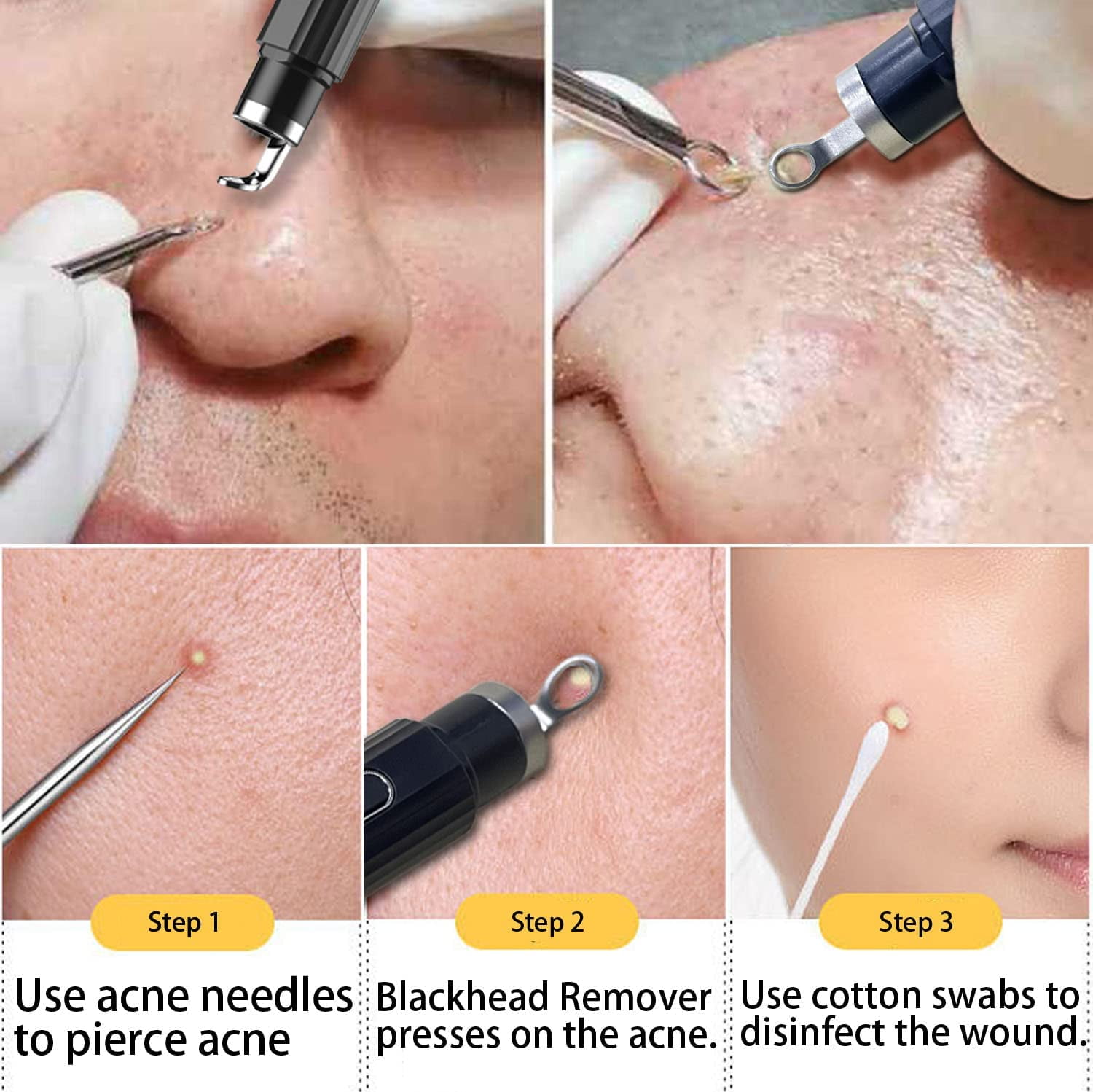 Step 1

Use acne needles to pierce acne

Step 2

Blackhead Remover presses on the acne.

Step 3

Use cotton swabs to disinfect the wound.