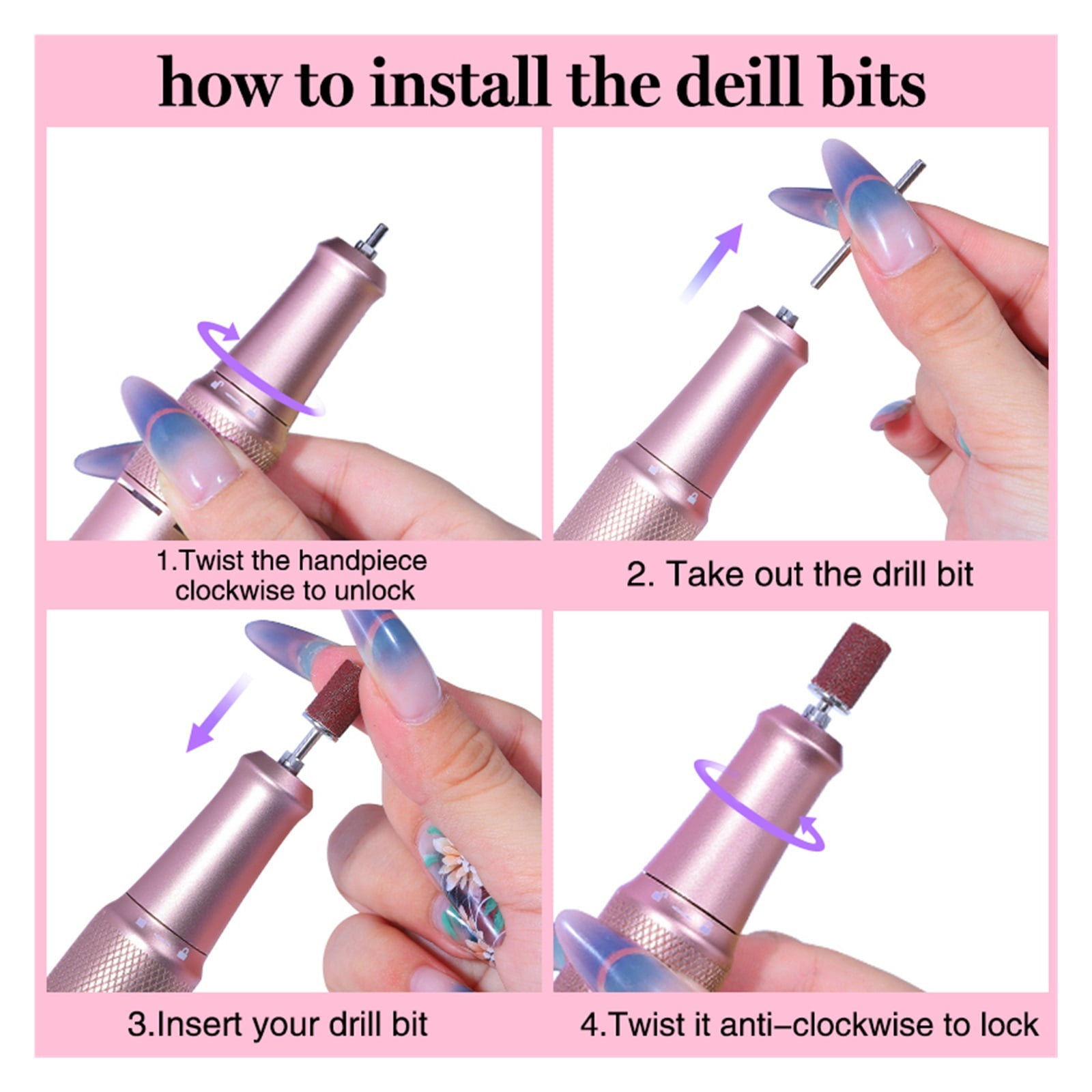 how to install the deill bits

1.Twist the handpiece clockwise to unlock

2. Take out the drill bit

3.Insert your drill bit

4.Twist it anti–clockwise to lock