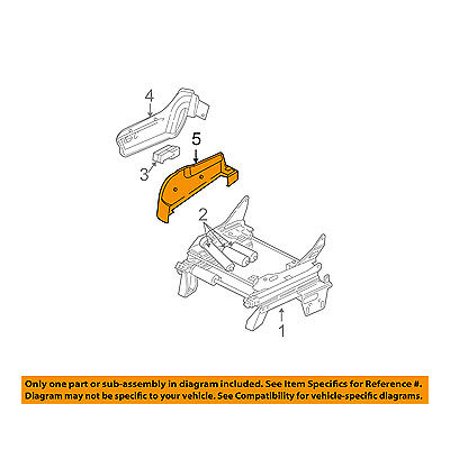 4

5

3

2

1

Only one part or sub-assembly in diagram included. See Item Specifics for Reference #.
Diagram may not be specific to your vehicle. See Compatibility for vehicle-specific diagrams.