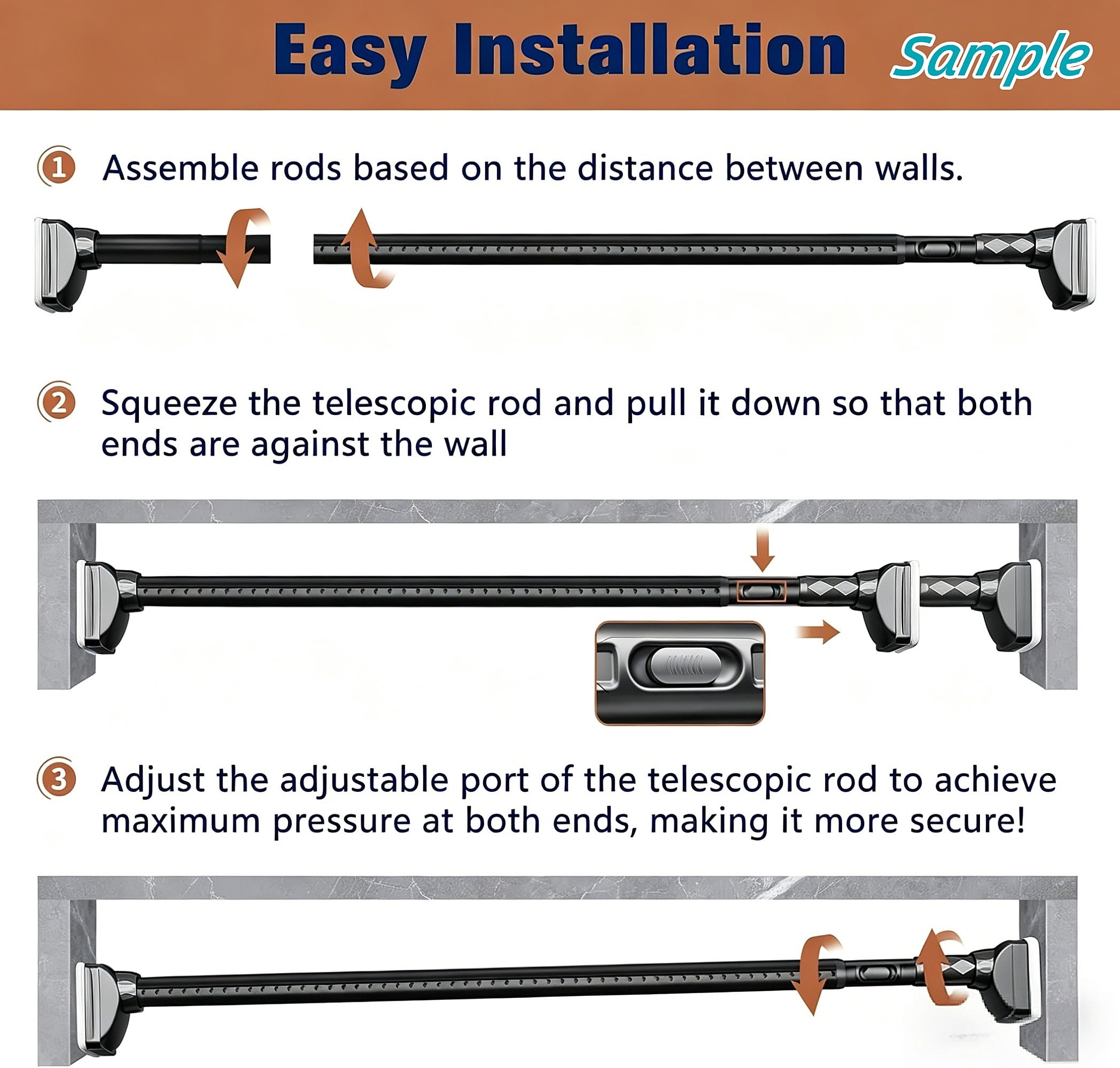 Easy Installation Sample

1 Assemble rods based on the distance between walls.

2 Squeeze the telescopic rod and pull it down so that both ends are against the wall

3 Adjust the adjustable port of the telescopic rod to achieve maximum pressure at both ends, making it more secure!