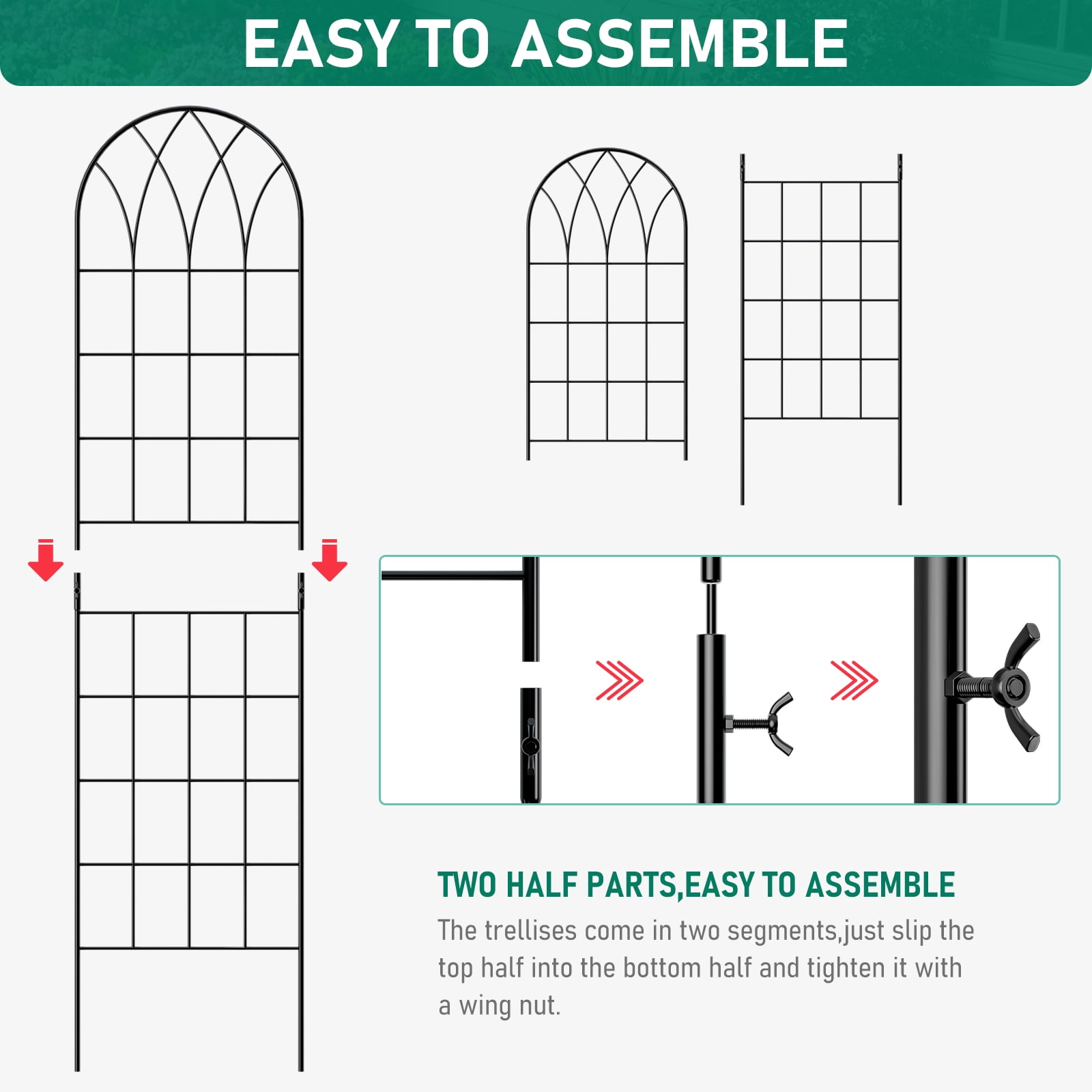 EASY TO ASSEMBLE

TWO HALF PARTS,EASY TO ASSEMBLE

The trellises come in two segments,just slip the top half into the bottom half and tighten it with a wing nut.