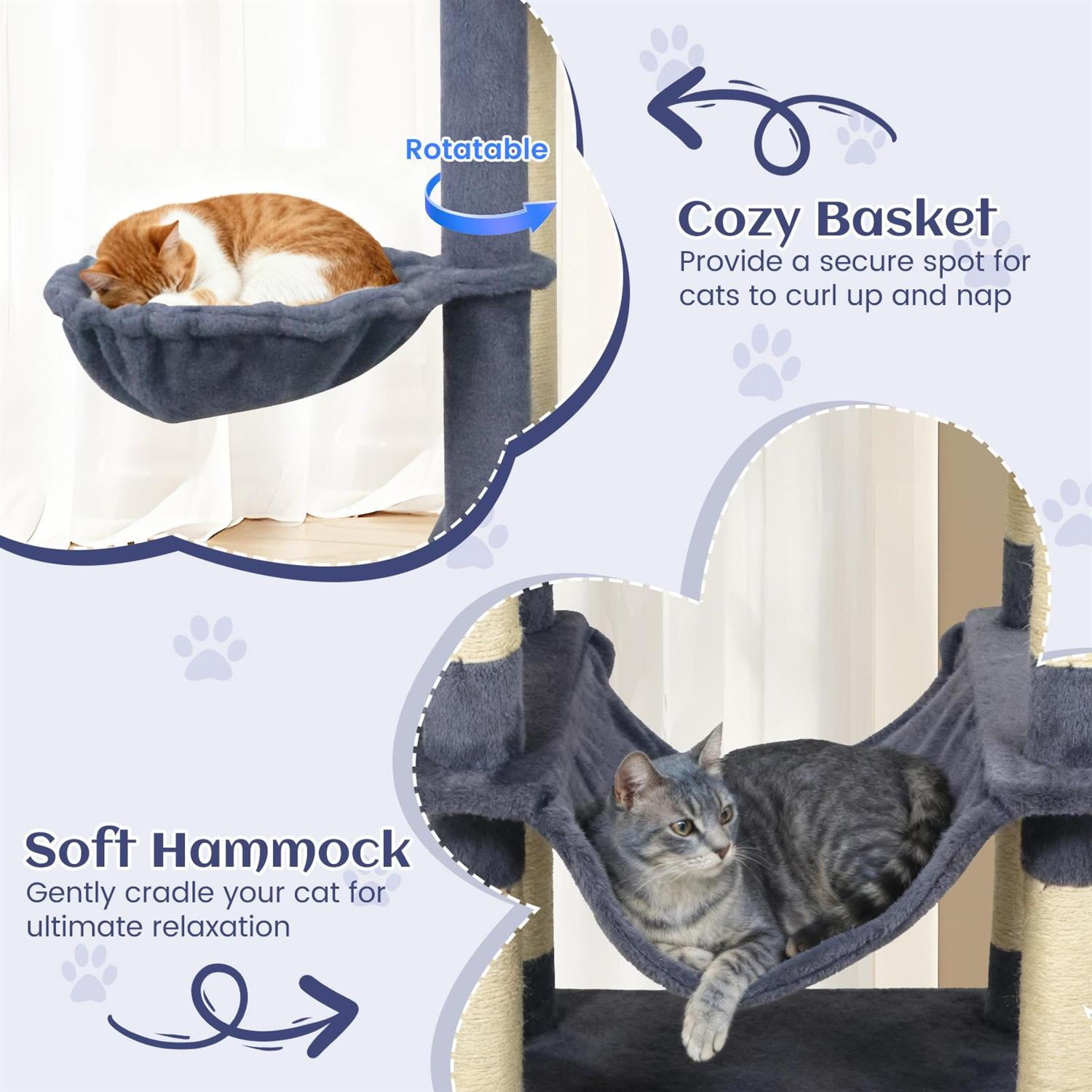 Rotatable

Cozy Basket
Provide a secure spot for cats to curl up and nap

Soft Hammock
Gently cradle your cat for ultimate relaxation