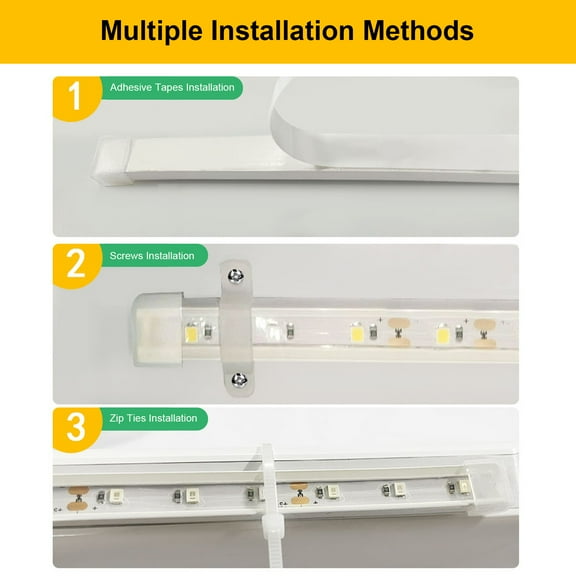 Multiple Installation Methods

1 Adhesive Tapes Installation

2 Screws Installation

3 Zip Ties Installation