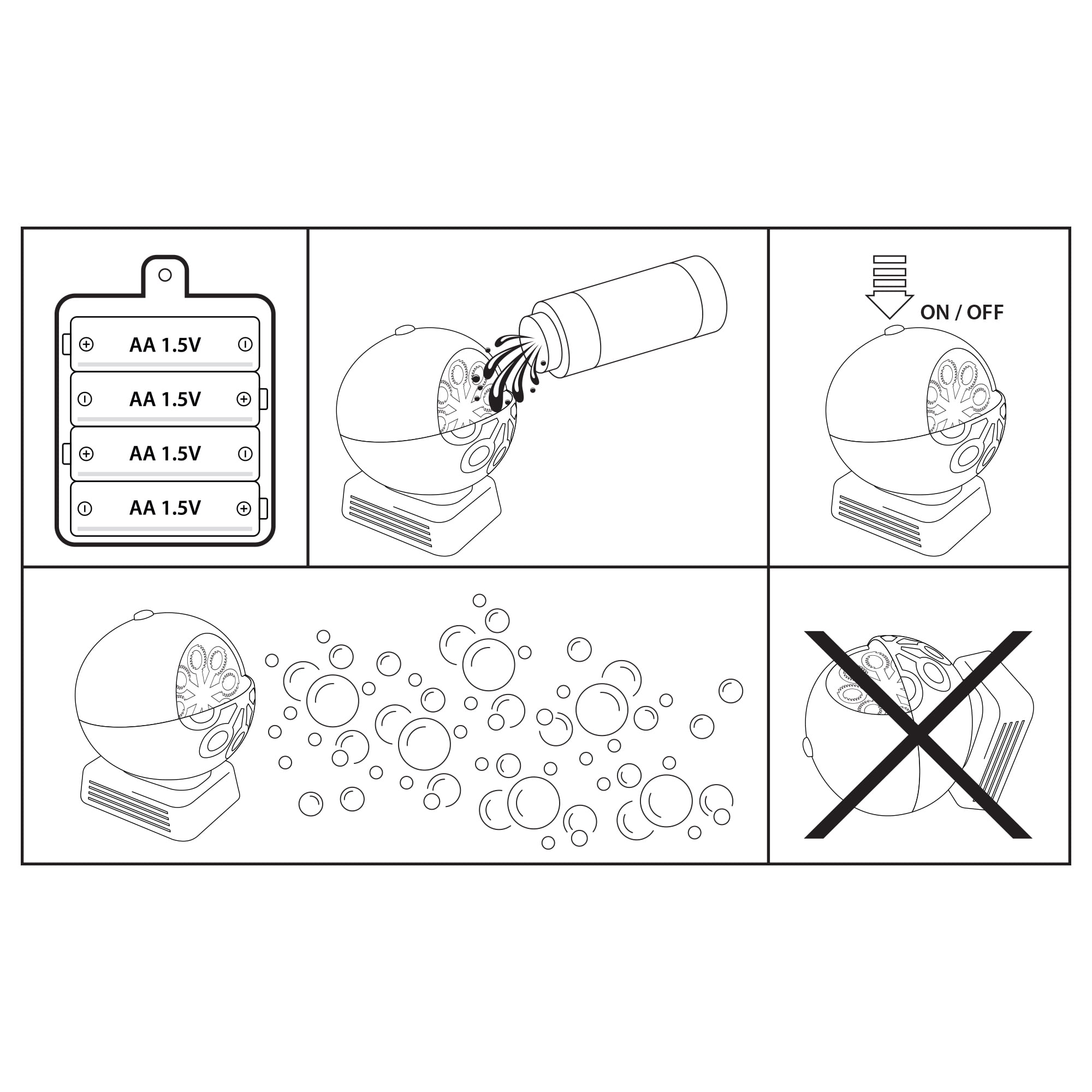 AA 1.5V
AA 1.5V
AA 1.5V
AA 1.5V

ON / OFF