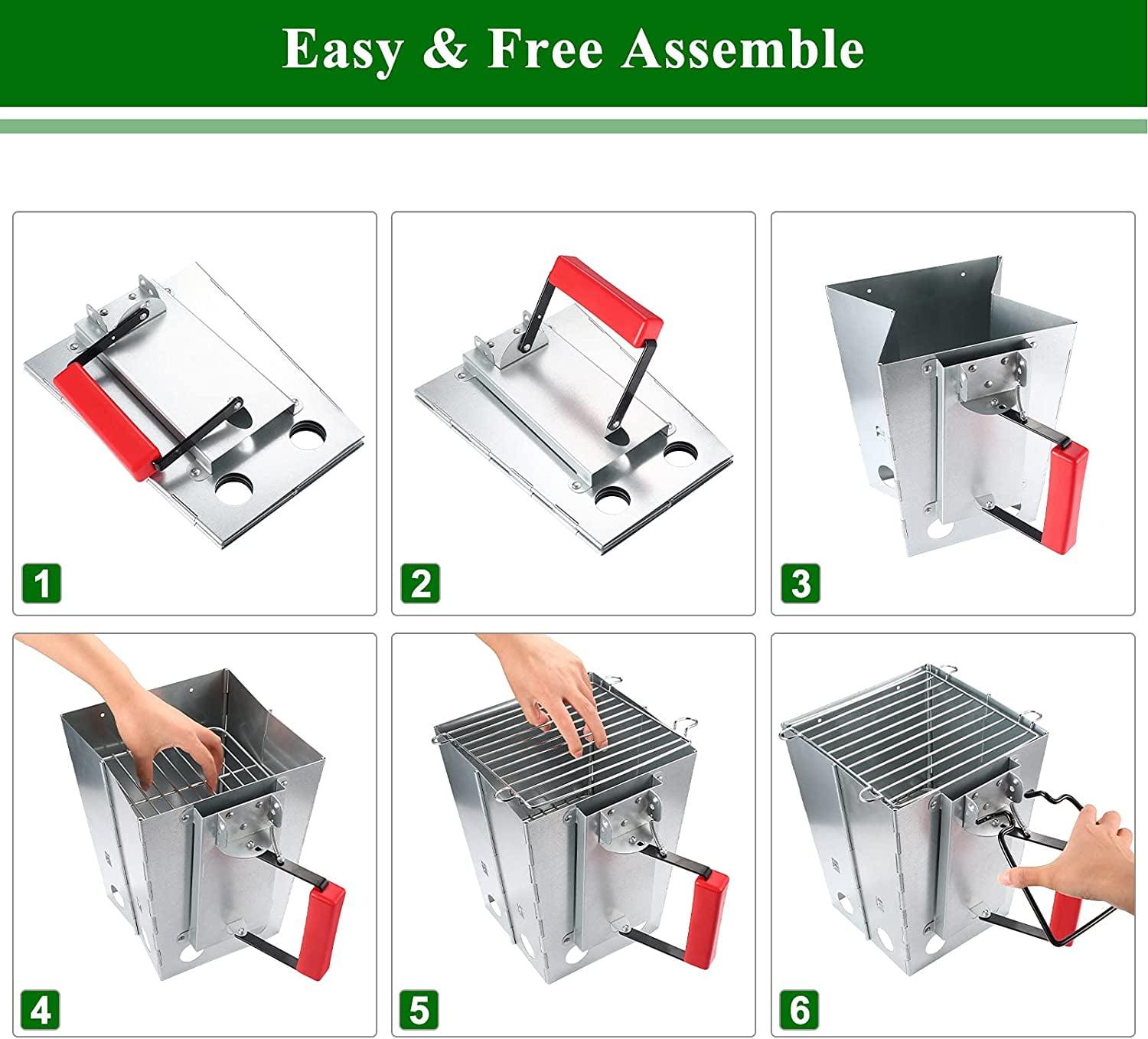 Easy & Free Assemble

1

2

3

4

5

6