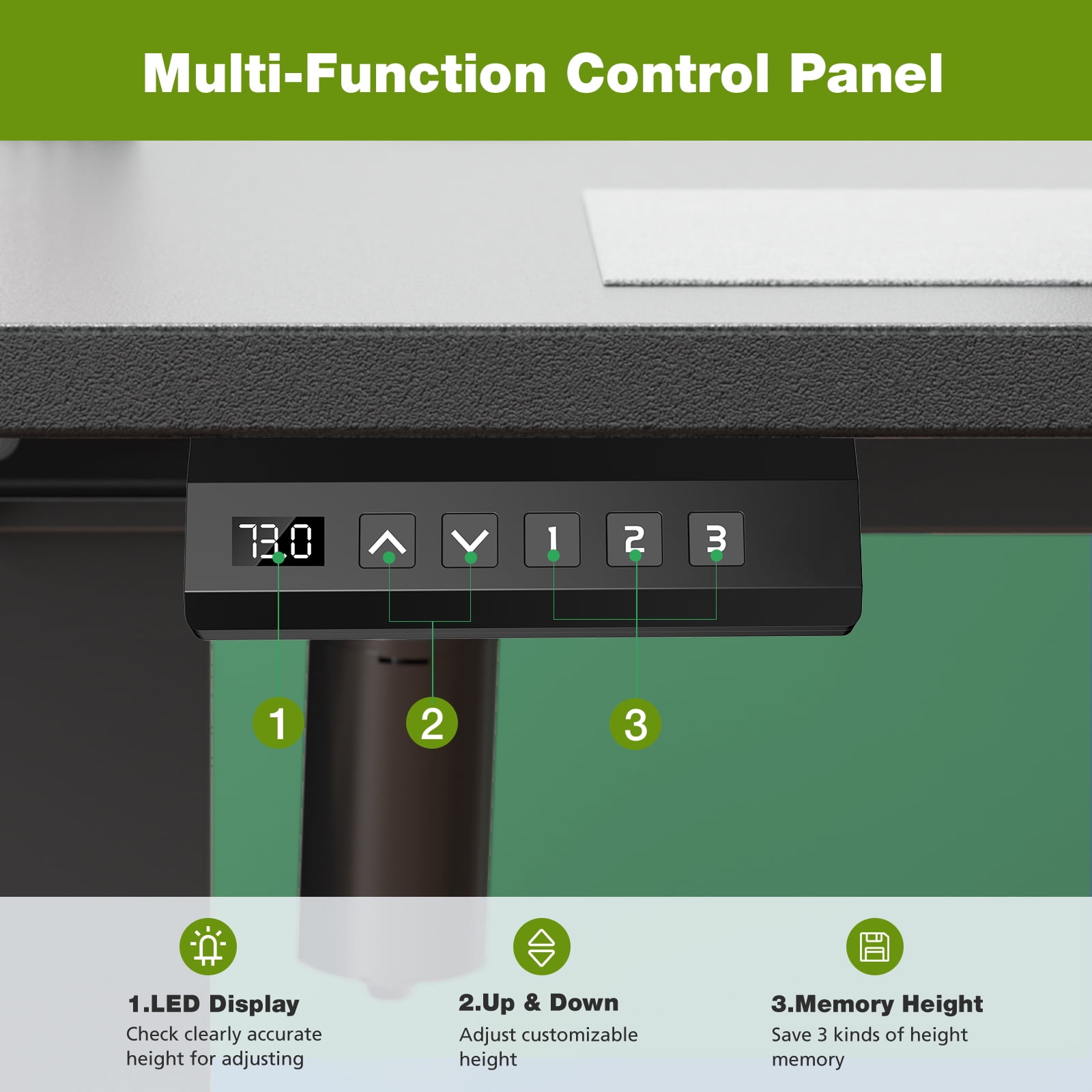 Multi-Function Control Panel

73.0

1 2 3

1

2

3

1.LED Display
Check clearly accurate height for adjusting

2.Up & Down
Adjust customizable height

3.Memory Height
Save 3 kinds of height memory