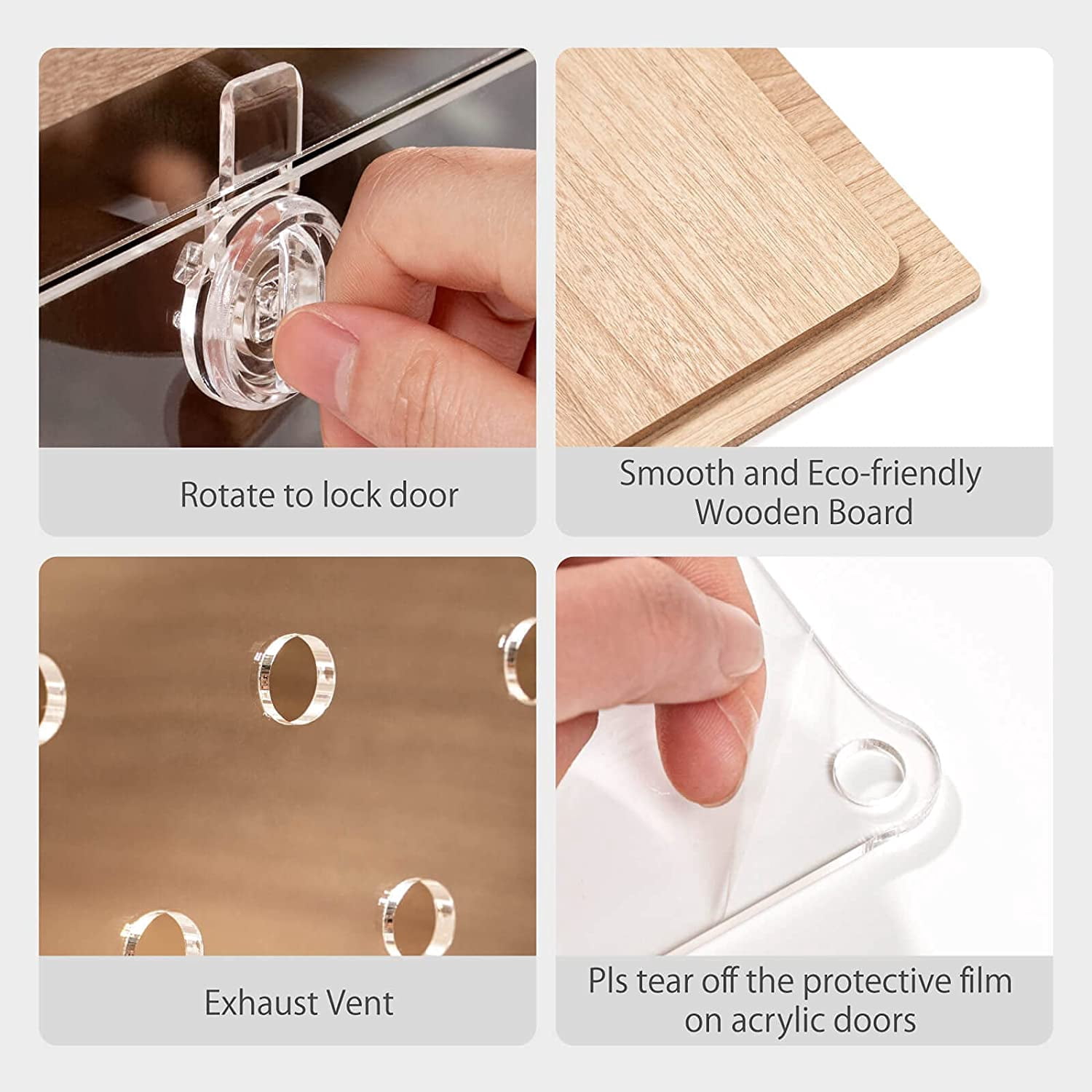 Rotate to lock door

Smooth and Eco-friendly Wooden Board

Exhaust Vent

Pls tear off the protective film on acrylic doors