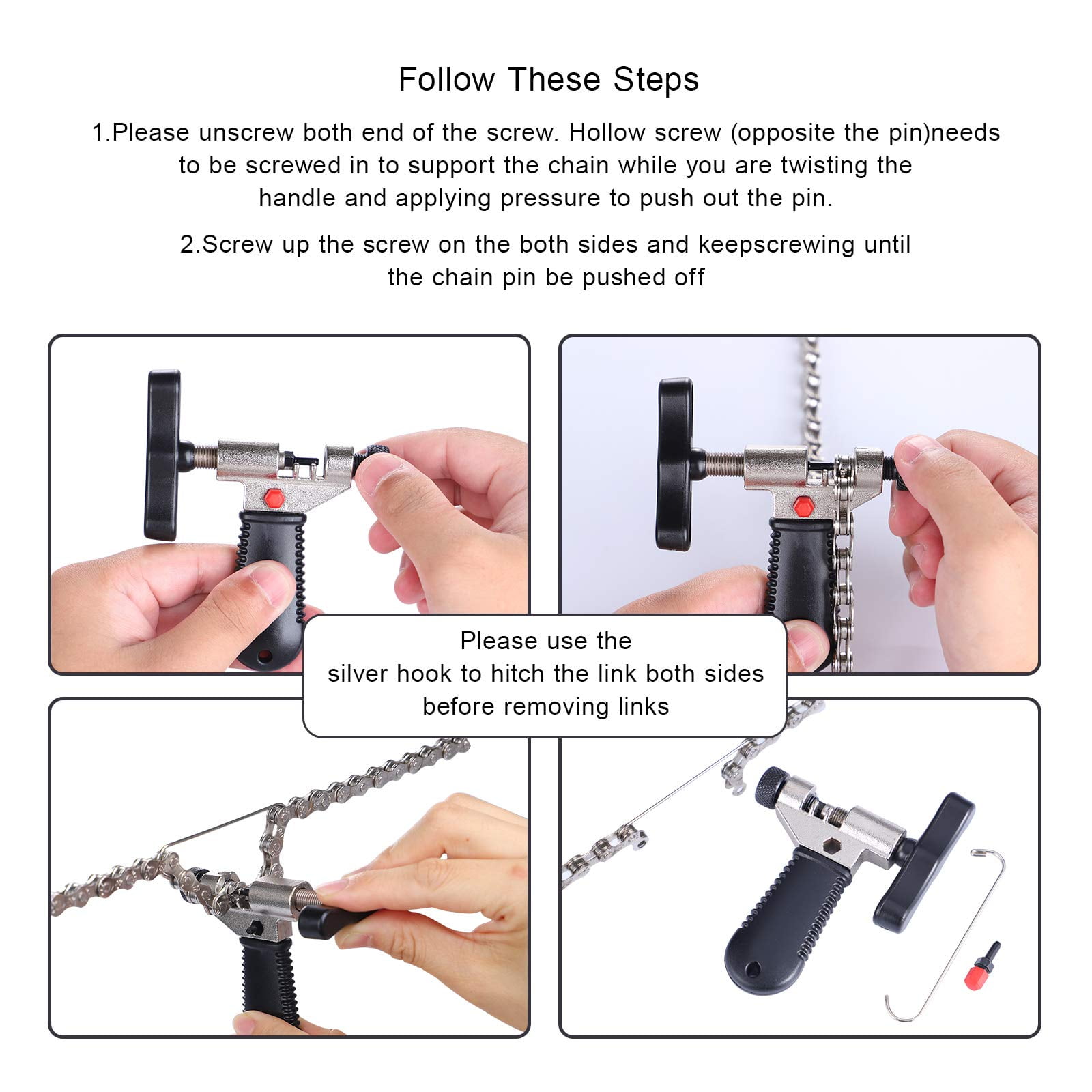 Follow These Steps

1.Please unscrew both end of the screw. Hollow screw (opposite the pin)needs to be screwed in to support the chain while you are twisting the handle and applying pressure to push out the pin.

2.Screw up the screw on the both sides and keepscrewing until the chain pin be pushed off

Please use the silver hook to hitch the link both sides before removing links