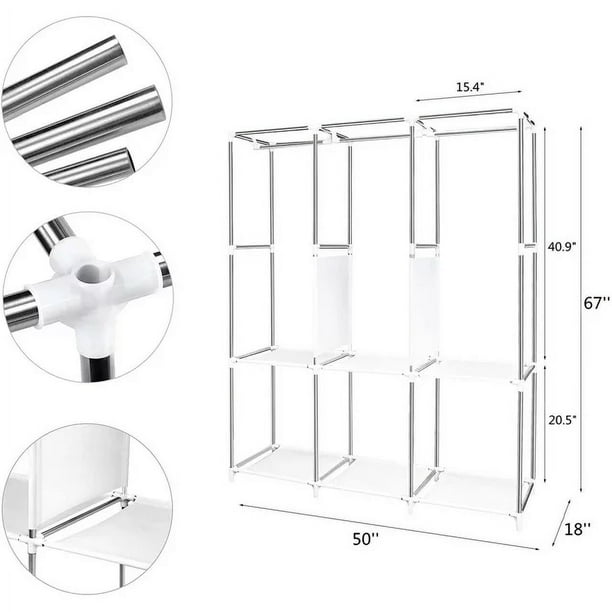 15.4"

40.9"

67''

20.5"

50''

18''