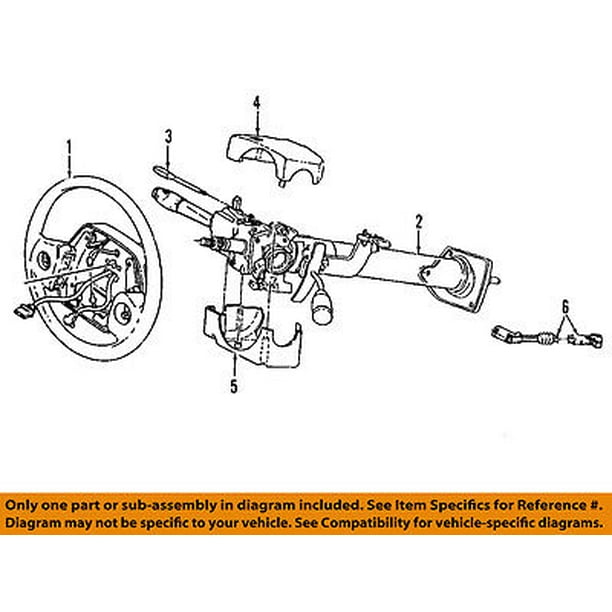 4
3
1
2
6
5

Only one part or sub-assembly in diagram included. See Item Specifics for Reference #.
Diagram may not be specific to your vehicle. See Compatibility for vehicle-specific diagrams.