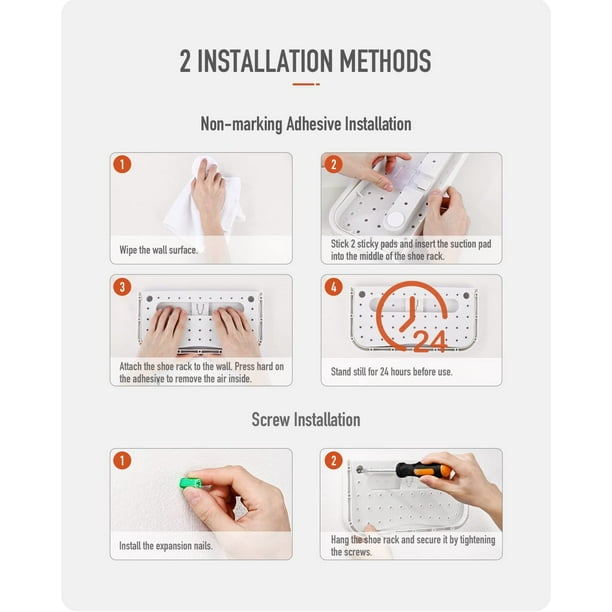 2 INSTALLATION METHODS

Non-marking Adhesive Installation

1
Wipe the wall surface.

2
Stick 2 sticky pads and insert the suction pad into the middle of the shoe rack.

3
Attach the shoe rack to the wall. Press hard on the adhesive to remove the air inside.

4
24
Stand still for 24 hours before use.

Screw Installation

1
Install the expansion nails.

2
Hang the shoe rack and secure it by tightening the screws.