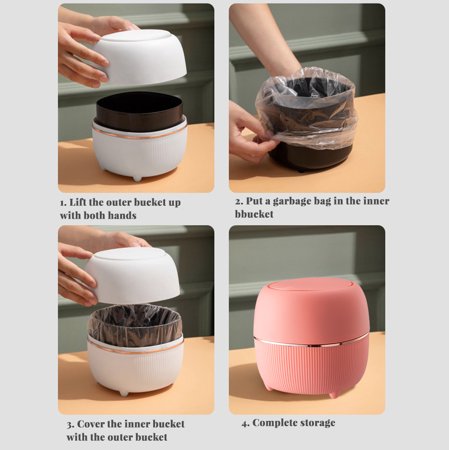 1. Lift the outer bucket up with both hands

2. Put a garbage bag in the inner bbucket

3. Cover the inner bucket with the outer bucket

4. Complete storage