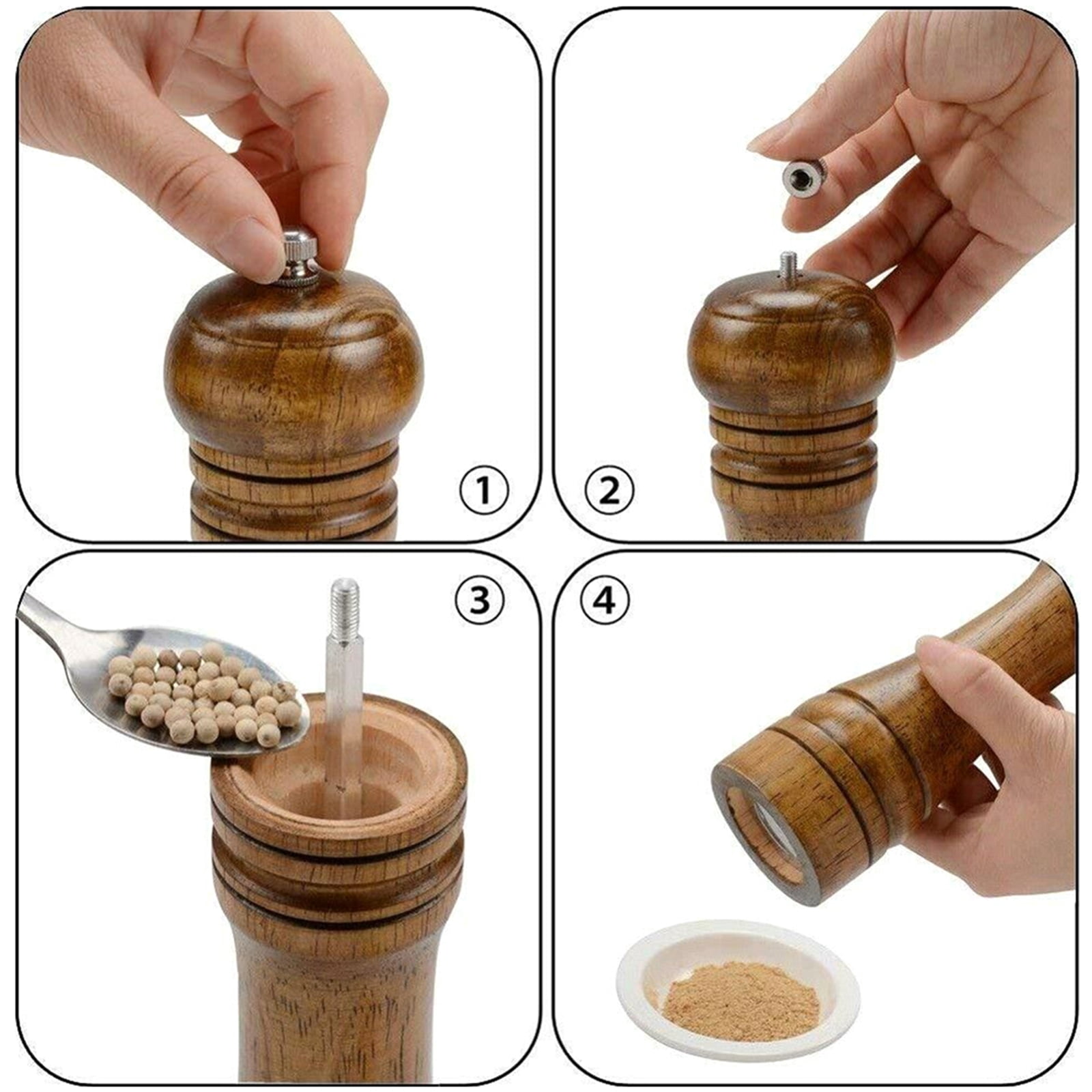 1

2

3

4