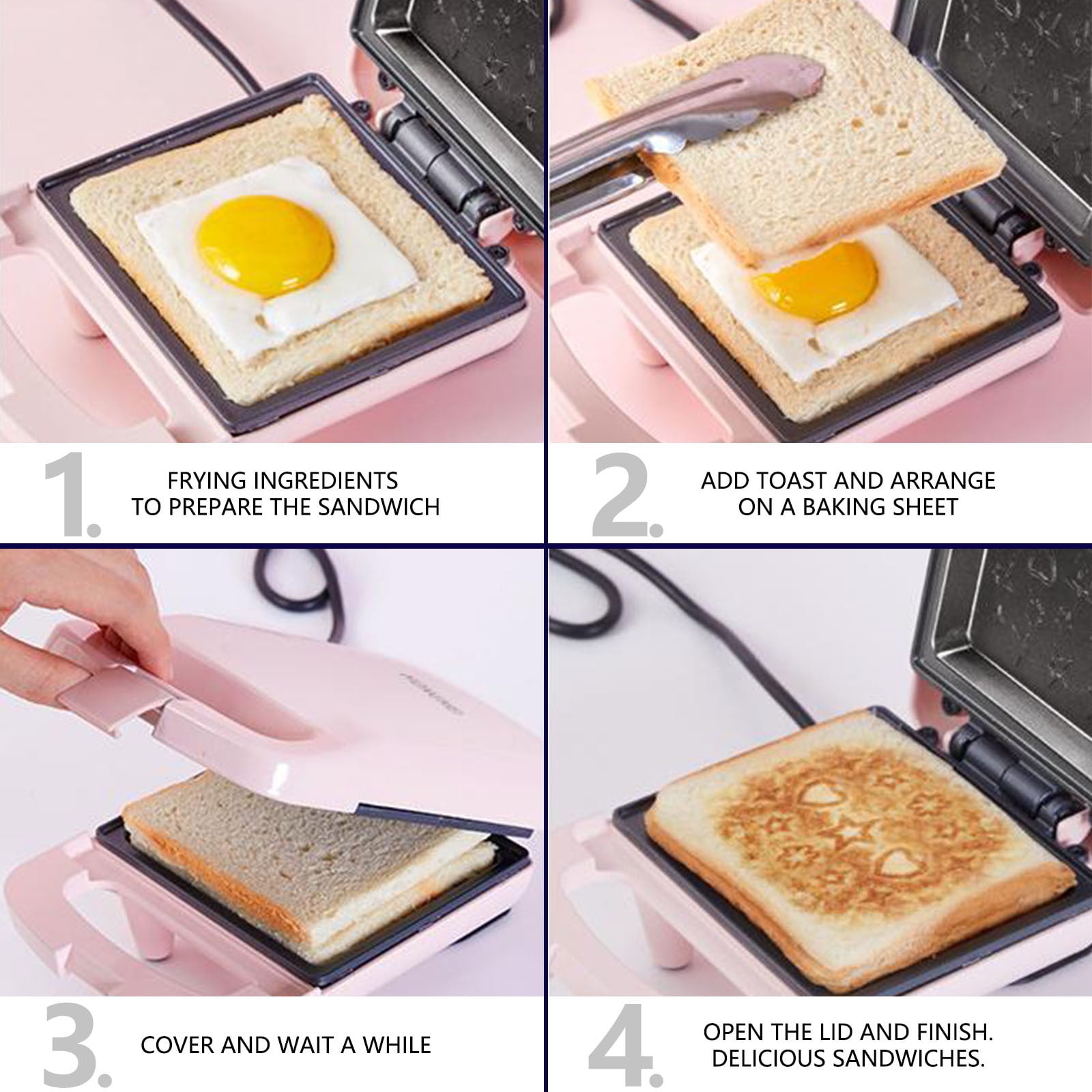 1. FRYING INGREDIENTS TO PREPARE THE SANDWICH

2. ADD TOAST AND ARRANGE ON A BAKING SHEET

3. COVER AND WAIT A WHILE

4. OPEN THE LID AND FINISH. DELICIOUS SANDWICHES.